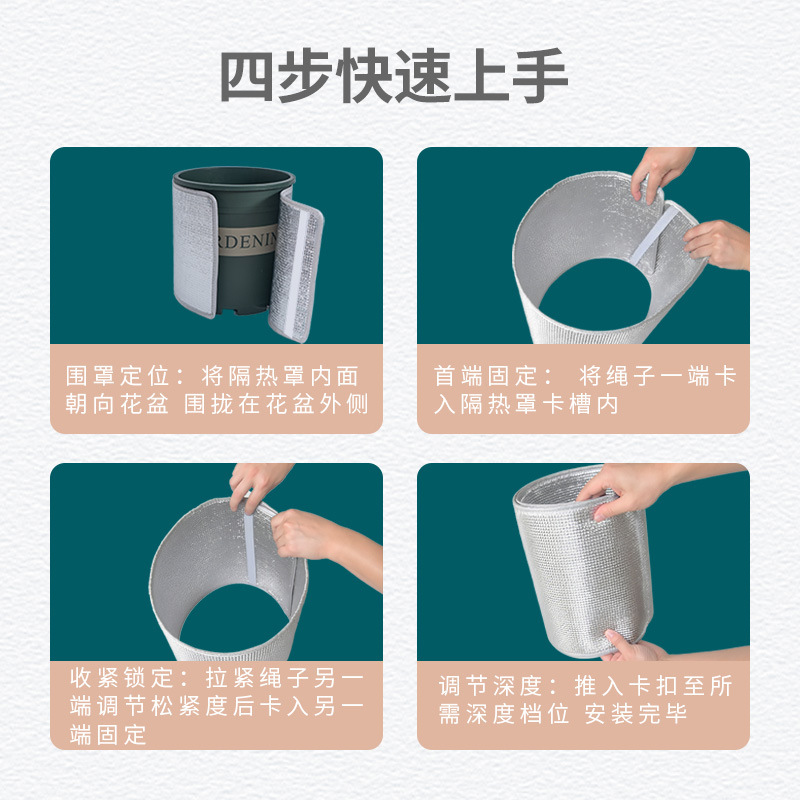 四步快速上手

RDENIN

围罩定位：将隔热罩内面朝向花盆 围拢在花盆外侧

首端固定： 将绳子一端卡入隔热罩卡槽内

收紧锁定：拉紧绳子另一端调节松紧度后卡入另一端固定

调节深度：推入卡扣至所需深度档位 安装完毕