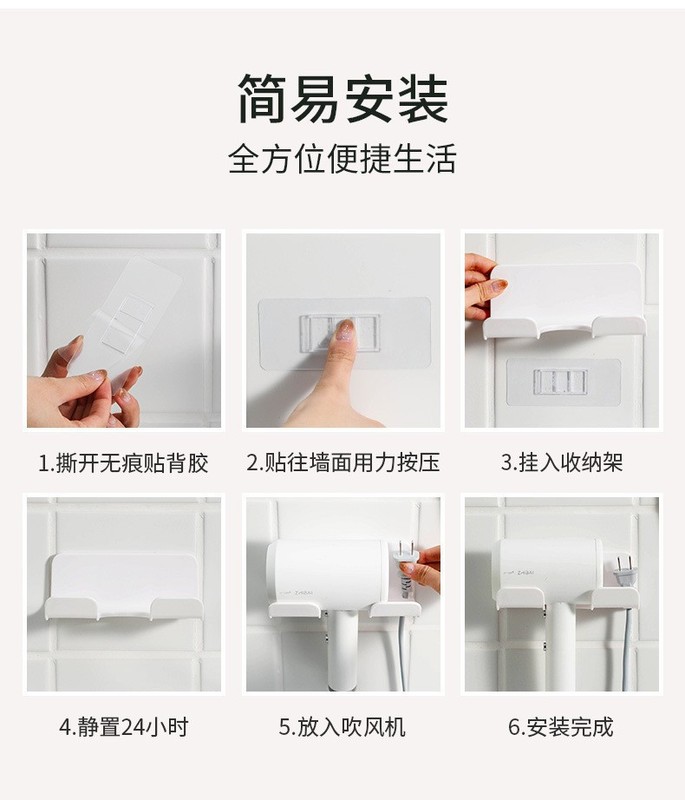 简易安装

全方位便捷生活

1.撕开无痕贴背胶

2.贴往墙面用力按压

3.挂入收纳架

4.静置24小时

5.放入吹风机

6.安装完成