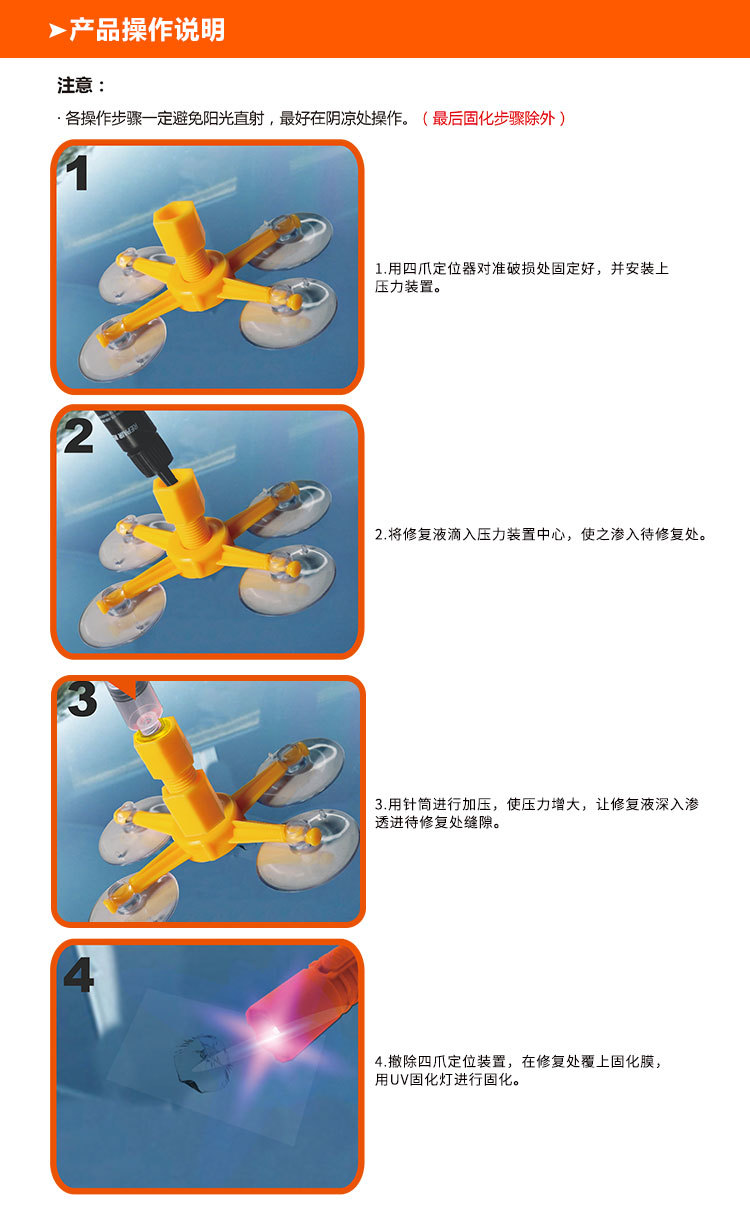 ➤产品操作说明

注意：

· 各操作步骤一定避免阳光直射，最好在阴凉处操作。（最后固化步骤除外）

1

1.用四爪定位器对准破损处固定好，并安装上压力装置。

2

2.将修复液滴入压力装置中心，使之渗入待修复处。

3

3.用针筒进行加压，使压力增大，让修复液深入渗透进待修复处缝隙。

4

4.撤除四爪定位装置，在修复处覆上固化膜，用UV固化灯进行固化。