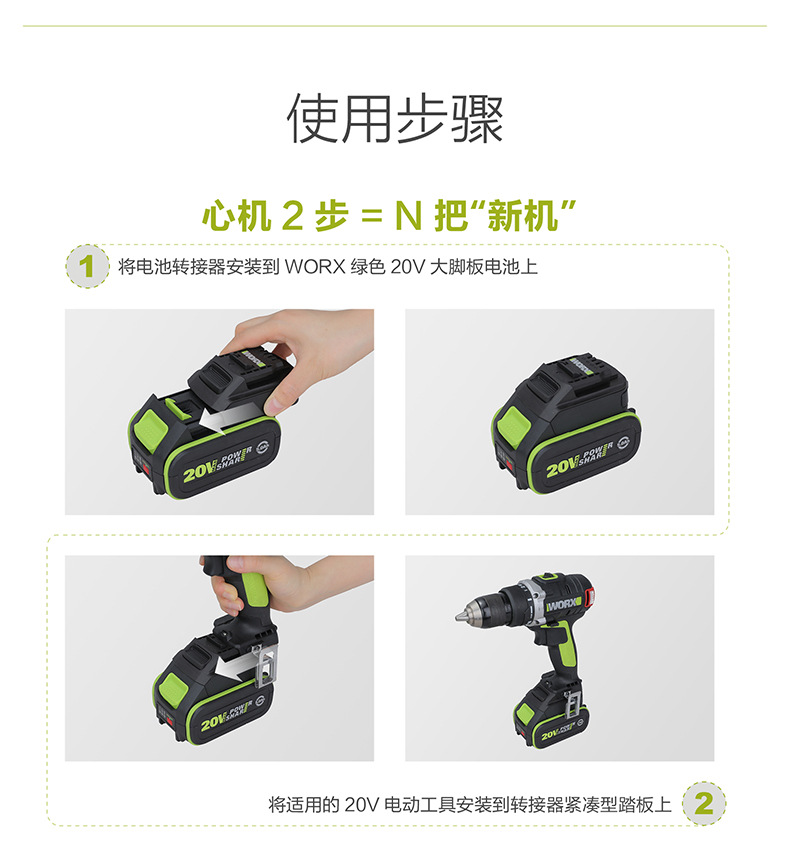 使用步骤

心机 2 步 = N 把“新机”

1 将电池转接器安装到 WORX 绿色 20V 大脚板电池上

WORX

20V POWER SHARE

WORX

20V POWER SHARE

20V POWER SHARE

WORX

20V

将适用的 20V 电动工具安装到转接器紧凑型踏板上 2