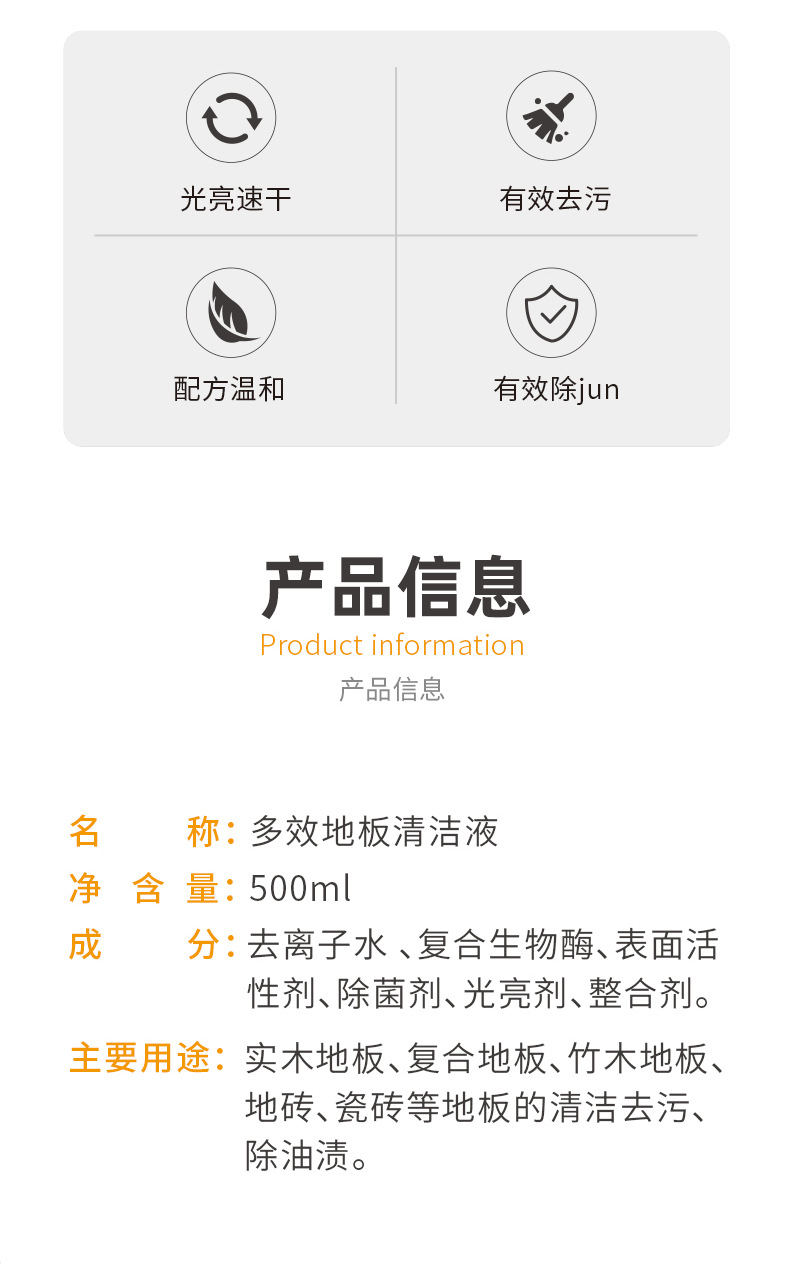 光亮速干

有效去污

配方温和

有效除jun

产品信息

Product information

产品信息

名 称:多效地板清洁液

净 含 量:500ml

成 分:去离子水、复合生物酶、表面活性剂、除菌剂、光亮剂、整合剂。

主要用途:实木地板、复合地板、竹木地板、地砖、瓷砖等地板的清洁去污、除油渍。