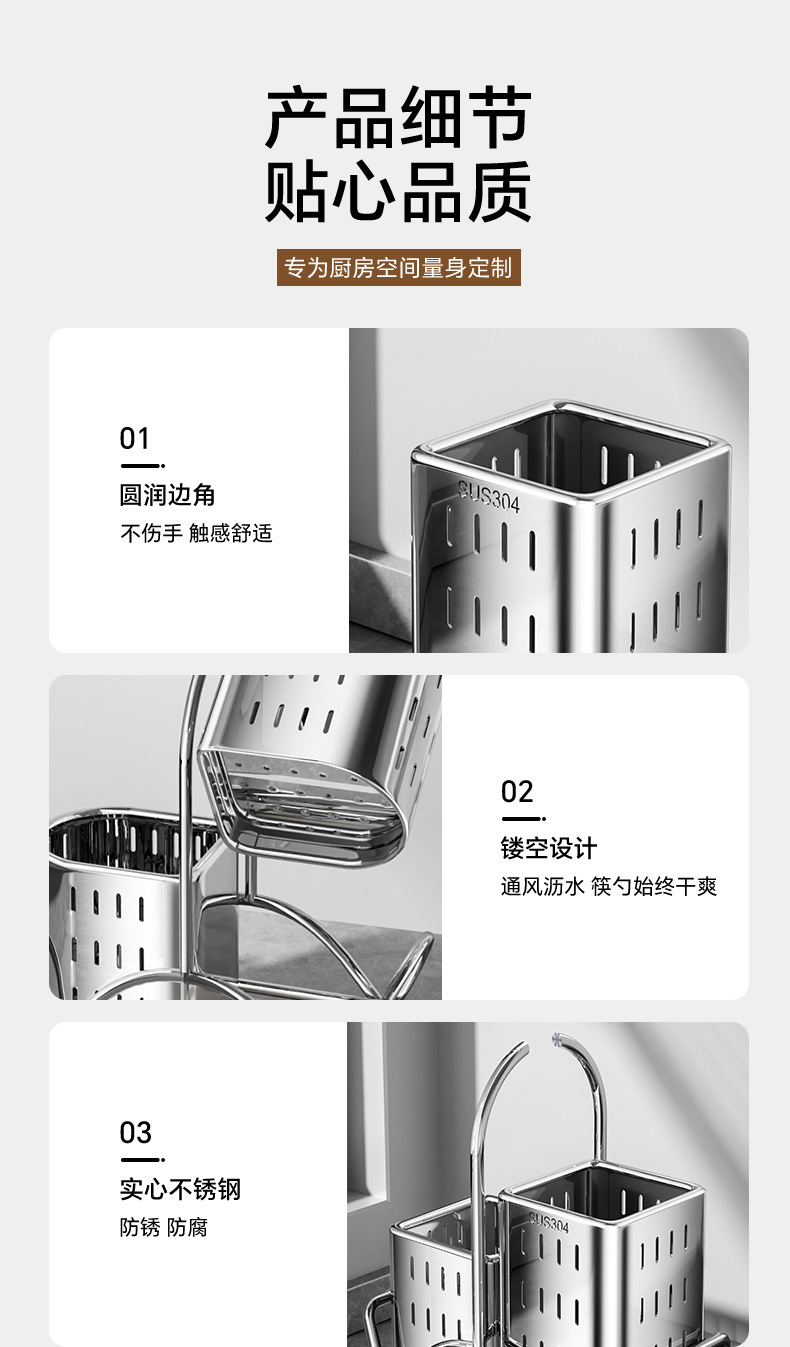 产品细节
贴心品质

专为厨房空间量身定制

01
圆润边角
不伤手 触感舒适

SUS304

02
镂空设计
通风沥水 筷勺始终干爽

03
实心不锈钢
防锈 防腐

SUS304