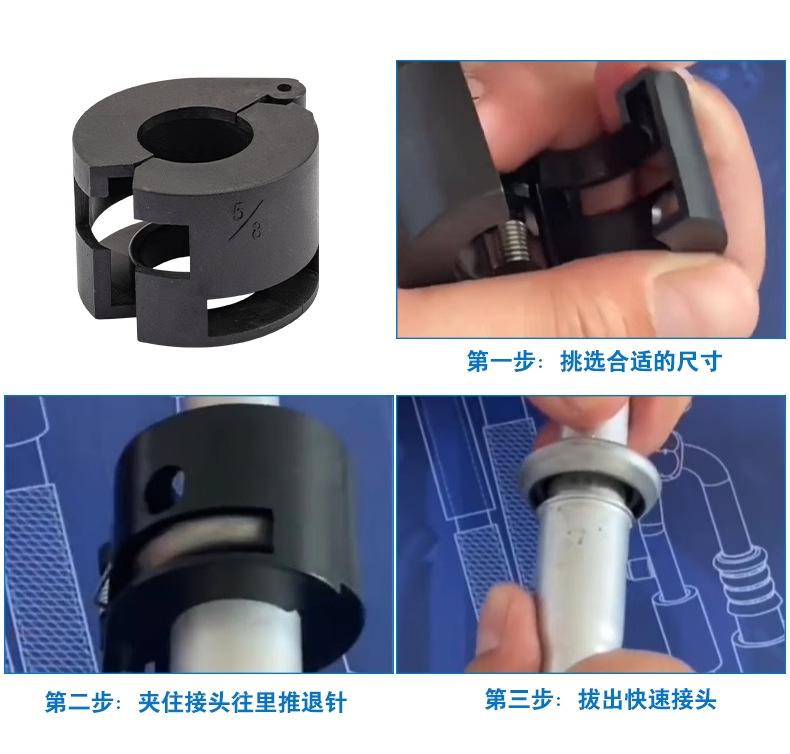 $\frac{5}{8}$

第一步：挑选合适的尺寸

第二步：夹住接头往里推退针

第三步：拔出快速接头