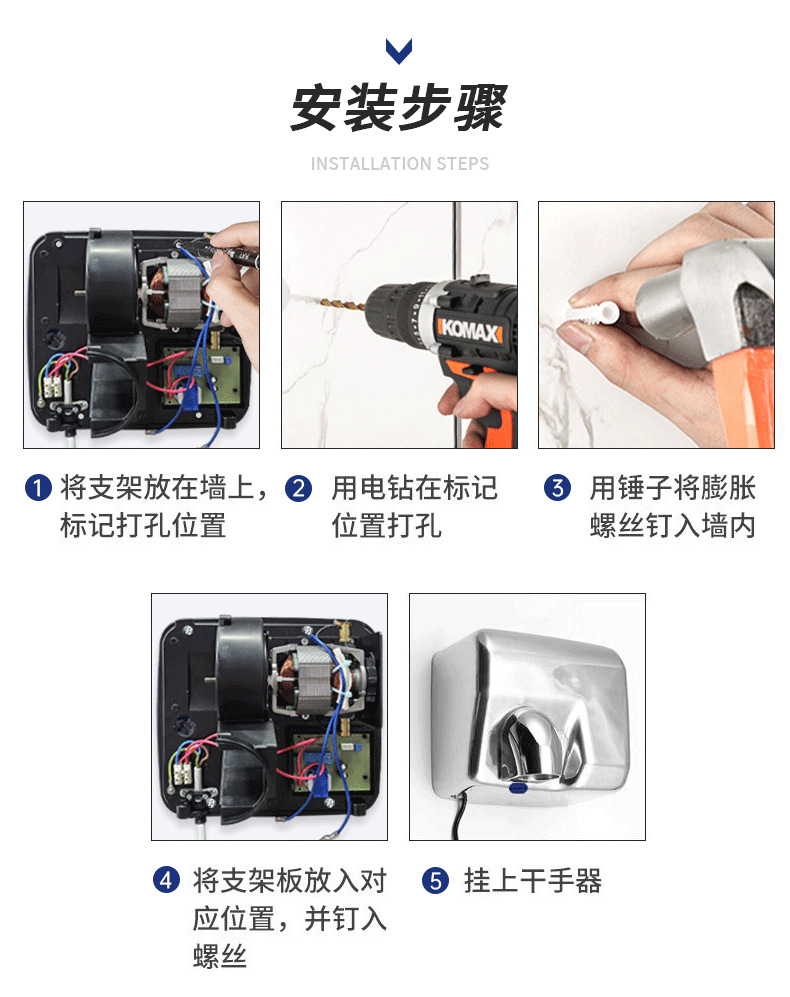 安装步骤

INSTALLATION STEPS

KOMAX

1 将支架放在墙上，标记打孔位置

2 用电钻在标记位置打孔

3 用锤子将膨胀螺丝钉入墙内

4 将支架板放入对应位置，并钉入螺丝

5 挂上干手器