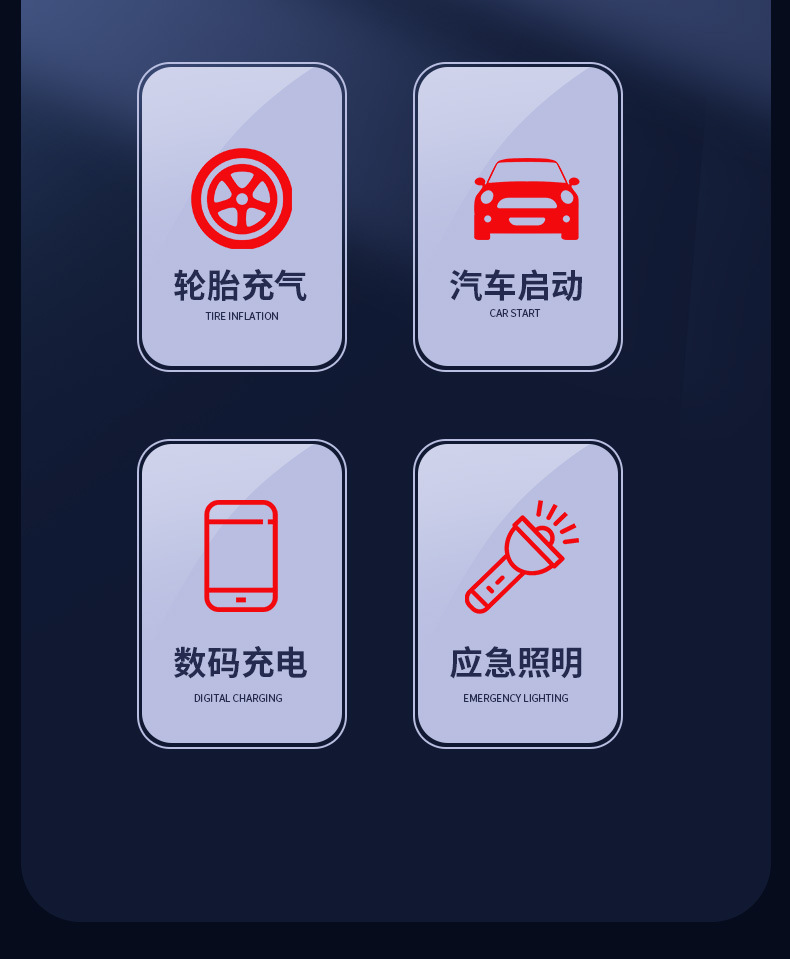 轮胎充气
TIRE INFLATION

汽车启动
CAR START

数码充电
DIGITAL CHARGING

应急照明
EMERGENCY LIGHTING