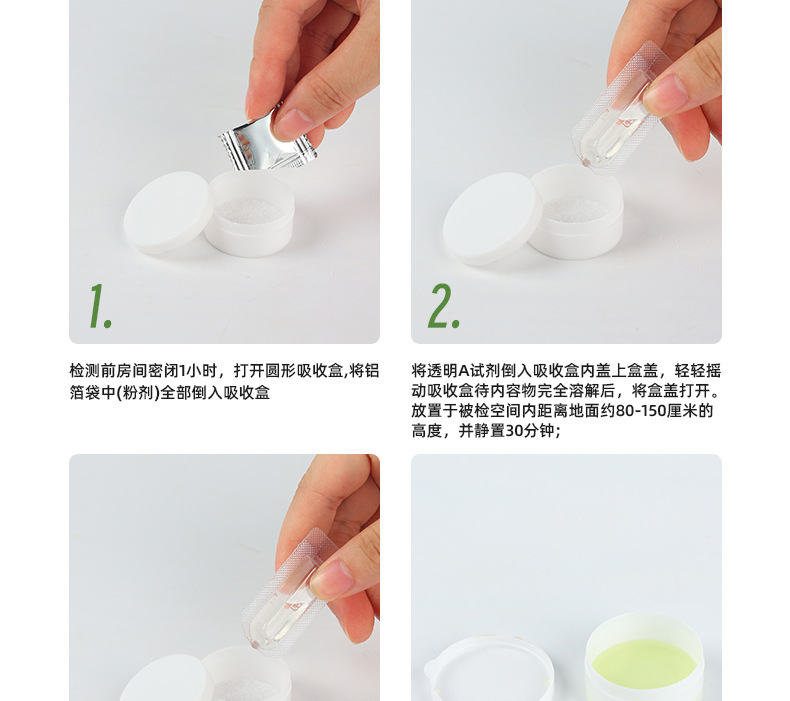 1.

检测前房间密闭1小时，打开圆形吸收盒,将铝箔袋中(粉剂)全部倒入吸收盒

2.

将透明A试剂倒入吸收盒内盖上盒盖，轻轻摇动吸收盒待内容物完全溶解后，将盒盖打开。放置于被检空间内距离地面约80-150厘米的高度，并静置30分钟；