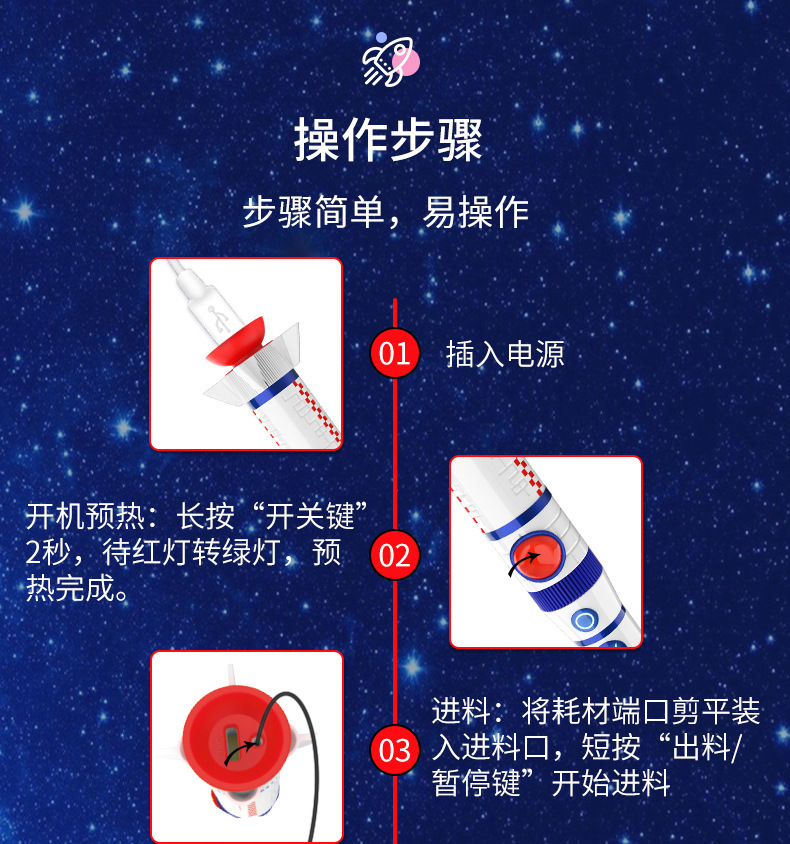 操作步骤

步骤简单，易操作

01 插入电源

开机预热：长按“开关键”2秒，待红灯转绿灯，预热完成。

02

03 进料：将耗材端口剪平装入进料口，短按“出料/暂停键”开始进料