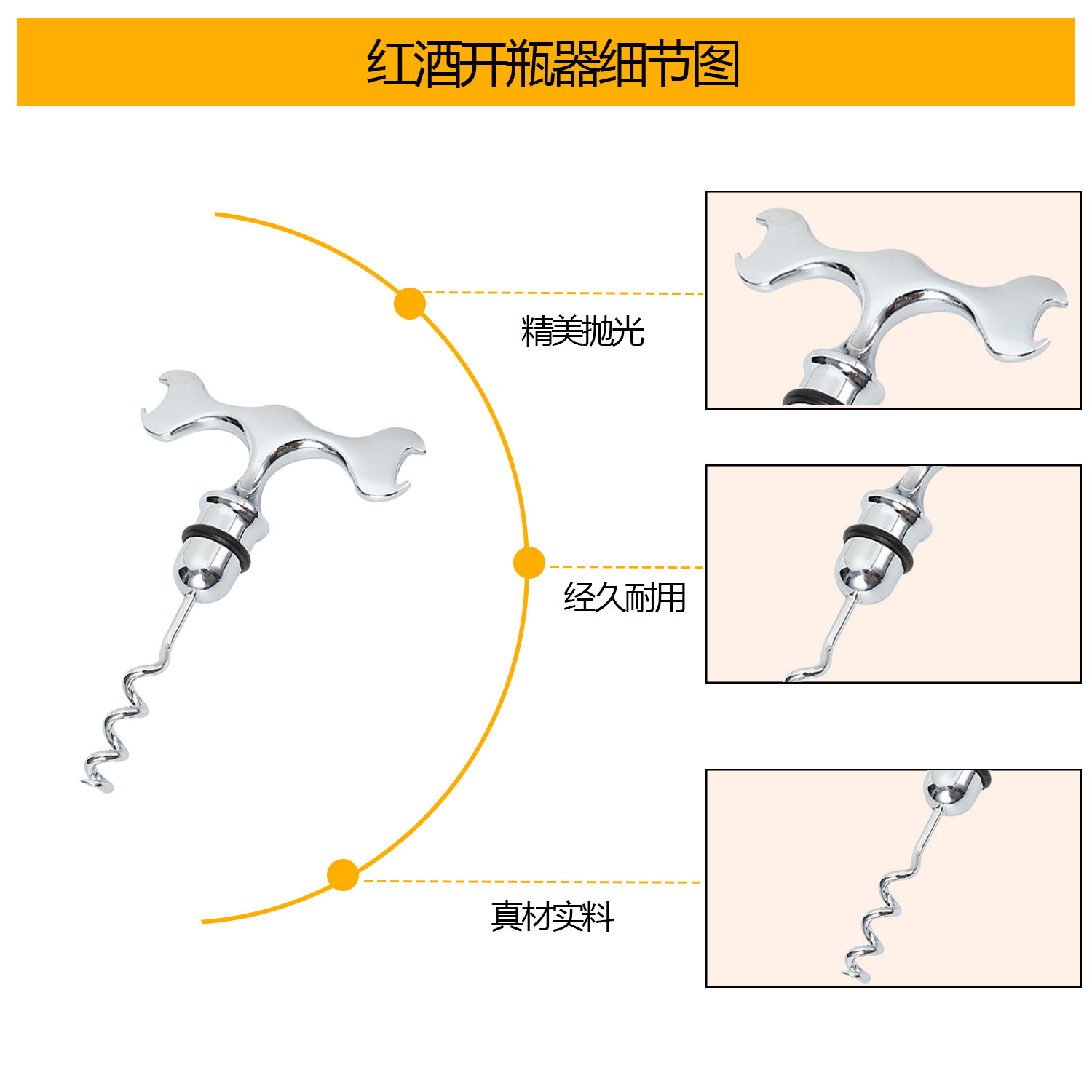 红酒开瓶器细节图

精美抛光

经久耐用

真材实料