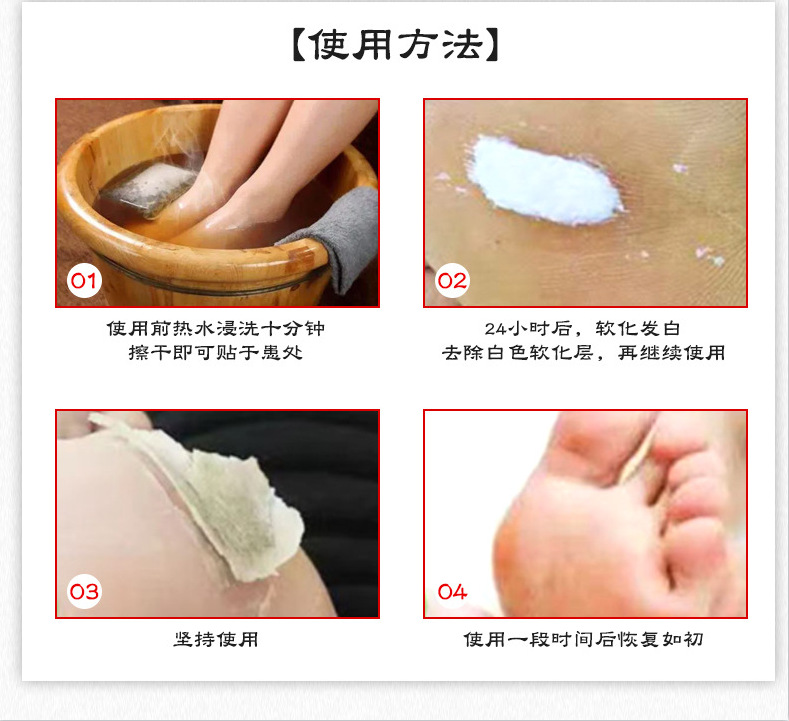 【使用方法】

01

使用前热水浸洗十分钟
擦干即可贴于患处

02

24小时后，软化发白
去除白色软化层，再继续使用

03

坚持使用

04

使用一段时间后恢复如初