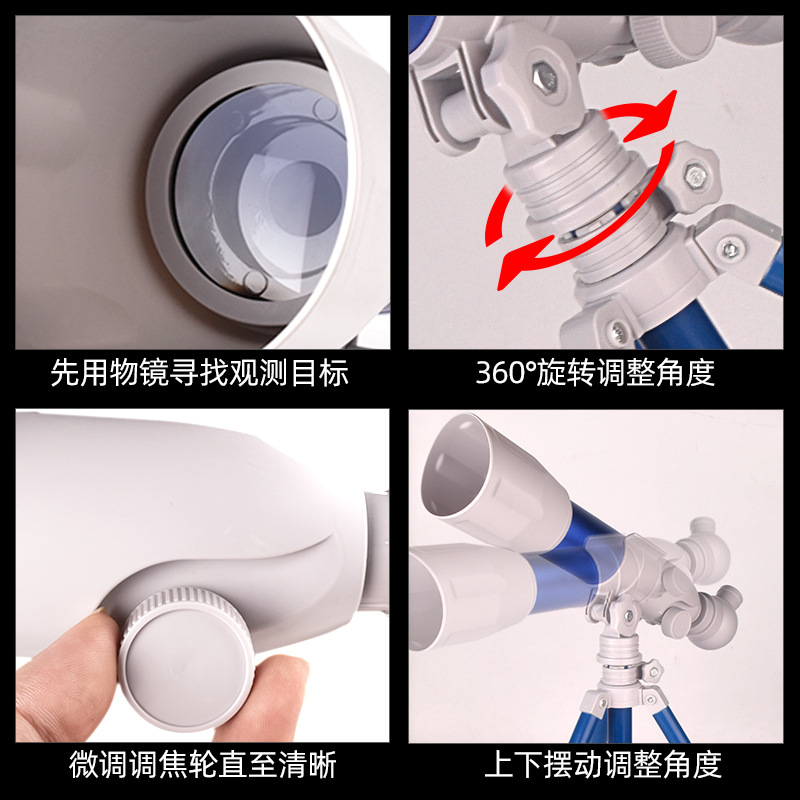 先用物镜寻找观测目标

360°旋转调整角度

微调调焦轮直至清晰

上下摆动调整角度