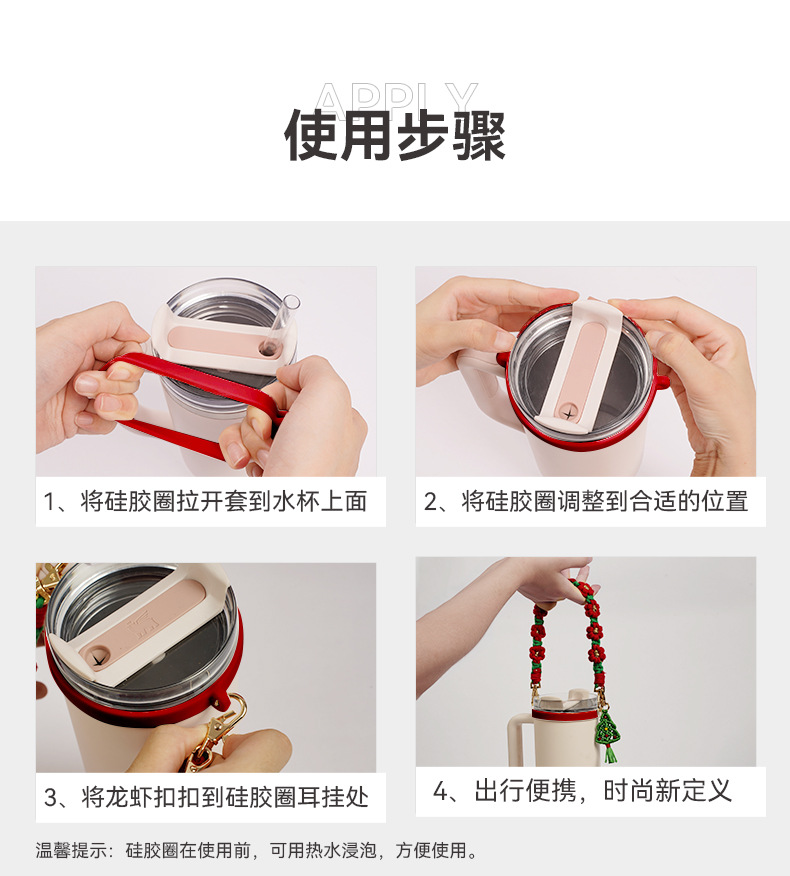 APPLY
使用步骤

1、将硅胶圈拉开套到水杯上面

2、将硅胶圈调整到合适的位置

3、将龙虾扣扣到硅胶圈耳挂处

4、出行便携，时尚新定义

温馨提示：硅胶圈在使用前，可用热水浸泡，方便使用。