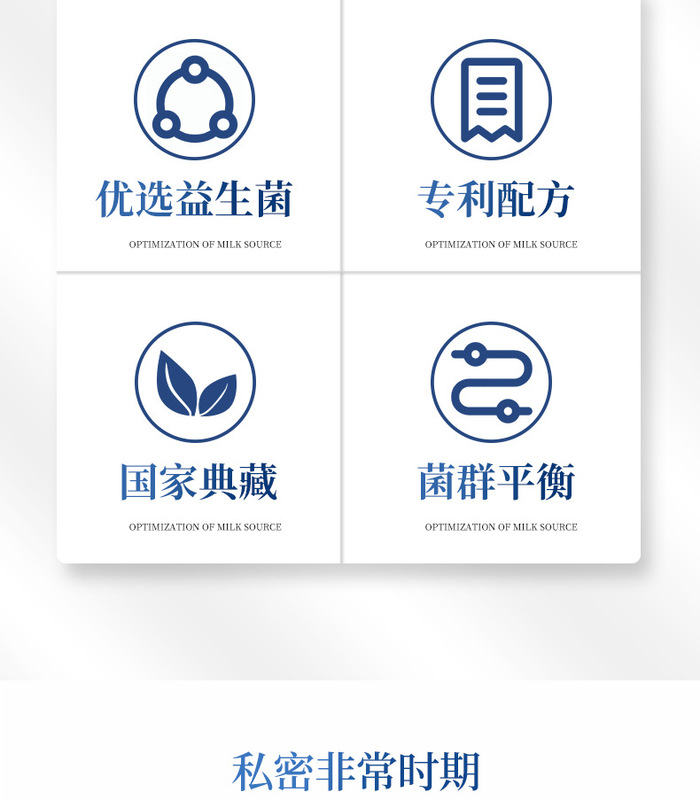 优选益生菌

OPTIMIZATION OF MILK SOURCE

专利配方

OPTIMIZATION OF MILK SOURCE

国家典藏

OPTIMIZATION OF MILK SOURCE

菌群平衡

OPTIMIZATION OF MILK SOURCE

私密非常时期