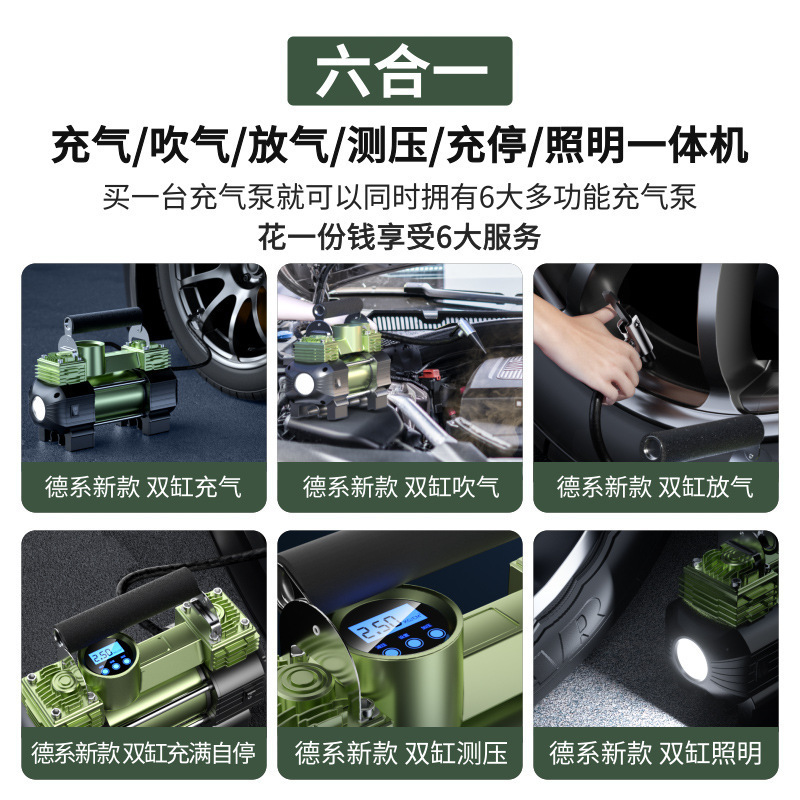 六合一

充气/吹气/放气/测压/充停/照明一体机

买一台充气泵就可以同时拥有6大多功能充气泵
花一份钱享受6大服务

德系新款 双缸充气

德系新款 双缸吹气

德系新款 双缸放气

2.50

德系新款 双缸充满自停

2.50

德系新款 双缸测压

德系新款 双缸照明