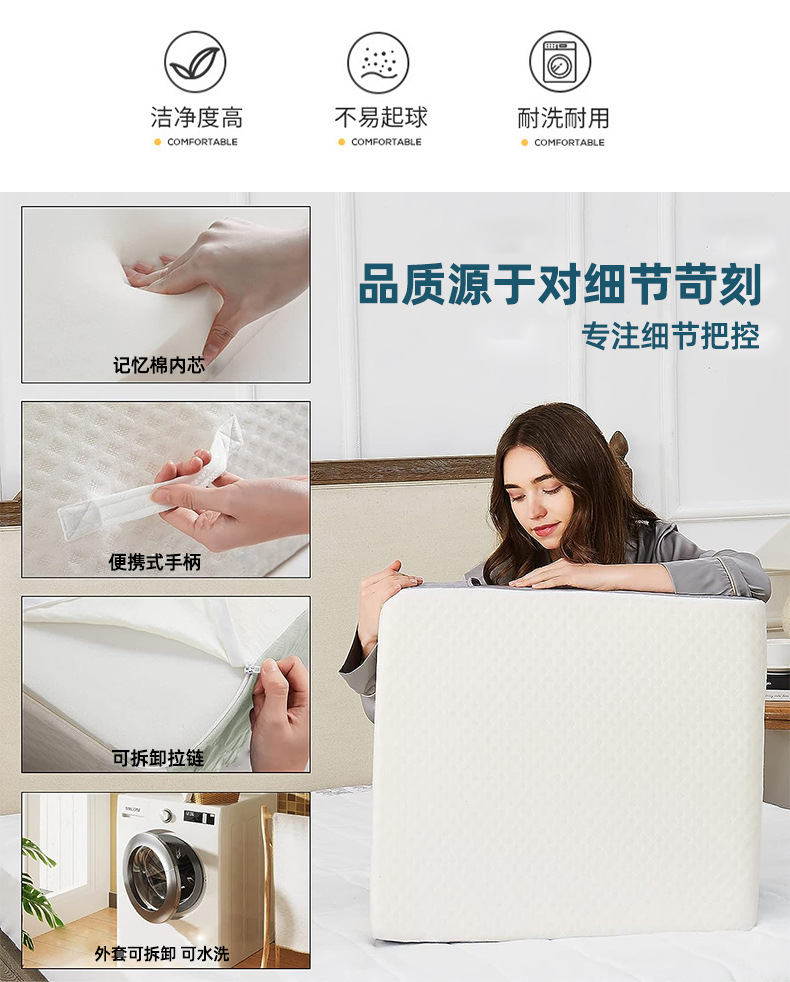 洁净度高
COMFORTABLE

不易起球
COMFORTABLE

耐洗耐用
COMFORTABLE

品质源于对细节苛刻
专注细节把控

记忆棉内芯

便携式手柄

可拆卸拉链

外套可拆卸 可水洗