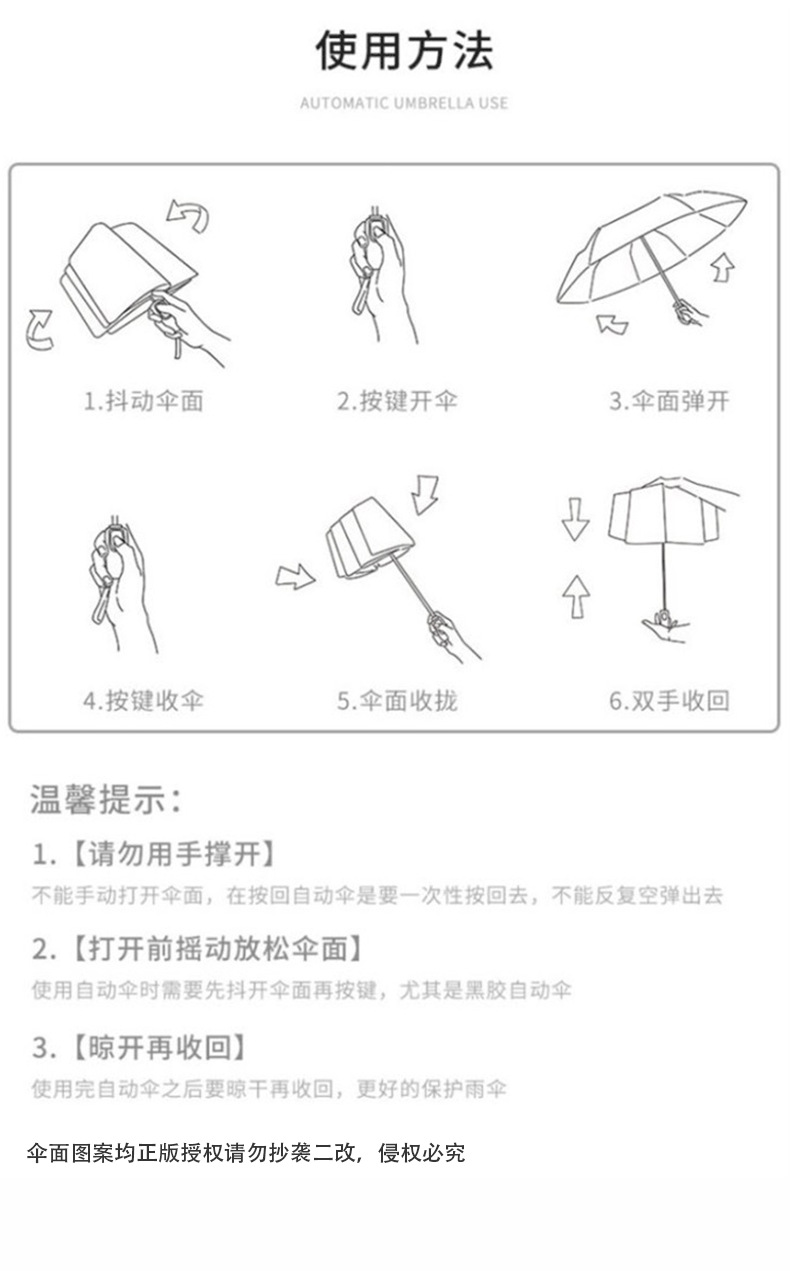 使用方法

AUTOMATIC UMBRELLA USE

1.抖动伞面

2.按键开伞

3.伞面弹开

4.按键收伞

5.伞面收拢

6.双手收回

温馨提示：

1.【请勿用手撑开】

不能手动打开伞面，在按回自动伞是要一次性按回去，不能反复空弹出去

2.【打开前摇动放松伞面】

使用自动伞时需要先抖开伞面再按键，尤其是黑胶自动伞

3.【晾开再收回】

使用完自动伞之后要晾干再收回，更好的保护雨伞

伞面图案均正版授权请勿抄袭二改，侵权必究