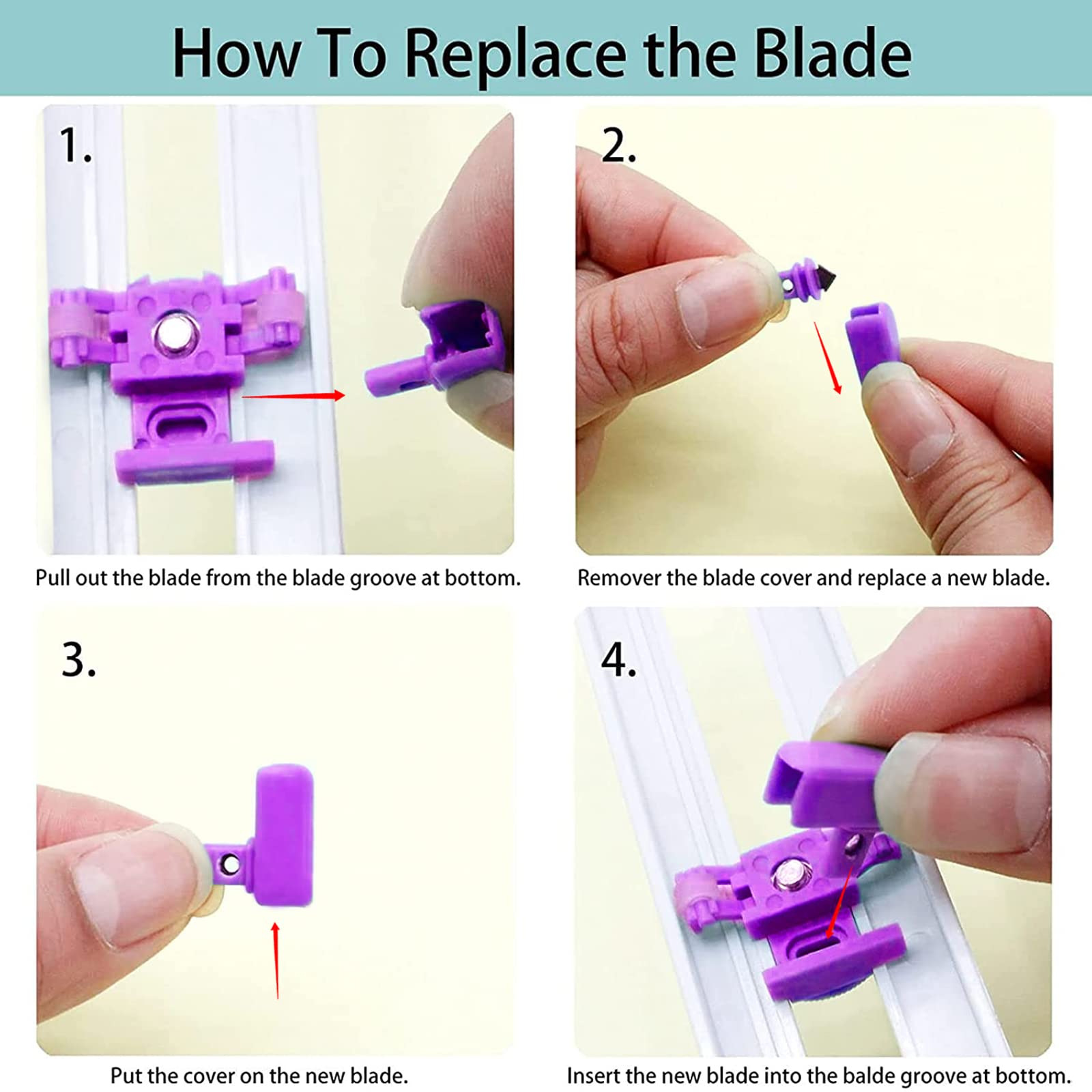 How To Replace the Blade

1.

Pull out the blade from the blade groove at bottom.

2.

Remover the blade cover and replace a new blade.

3.

Put the cover on the new blade.

4.

Insert the new blade into the balde groove at bottom.