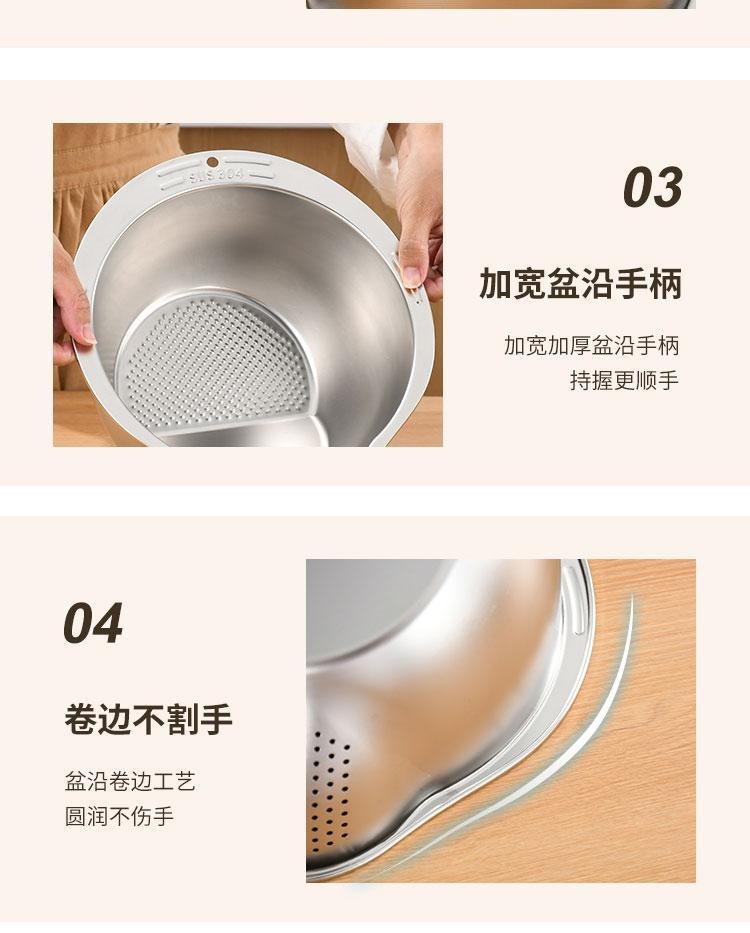 SUS 304

03

加宽盆沿手柄

加宽加厚盆沿手柄
持握更顺手

04

卷边不割手

盆沿卷边工艺
圆润不伤手