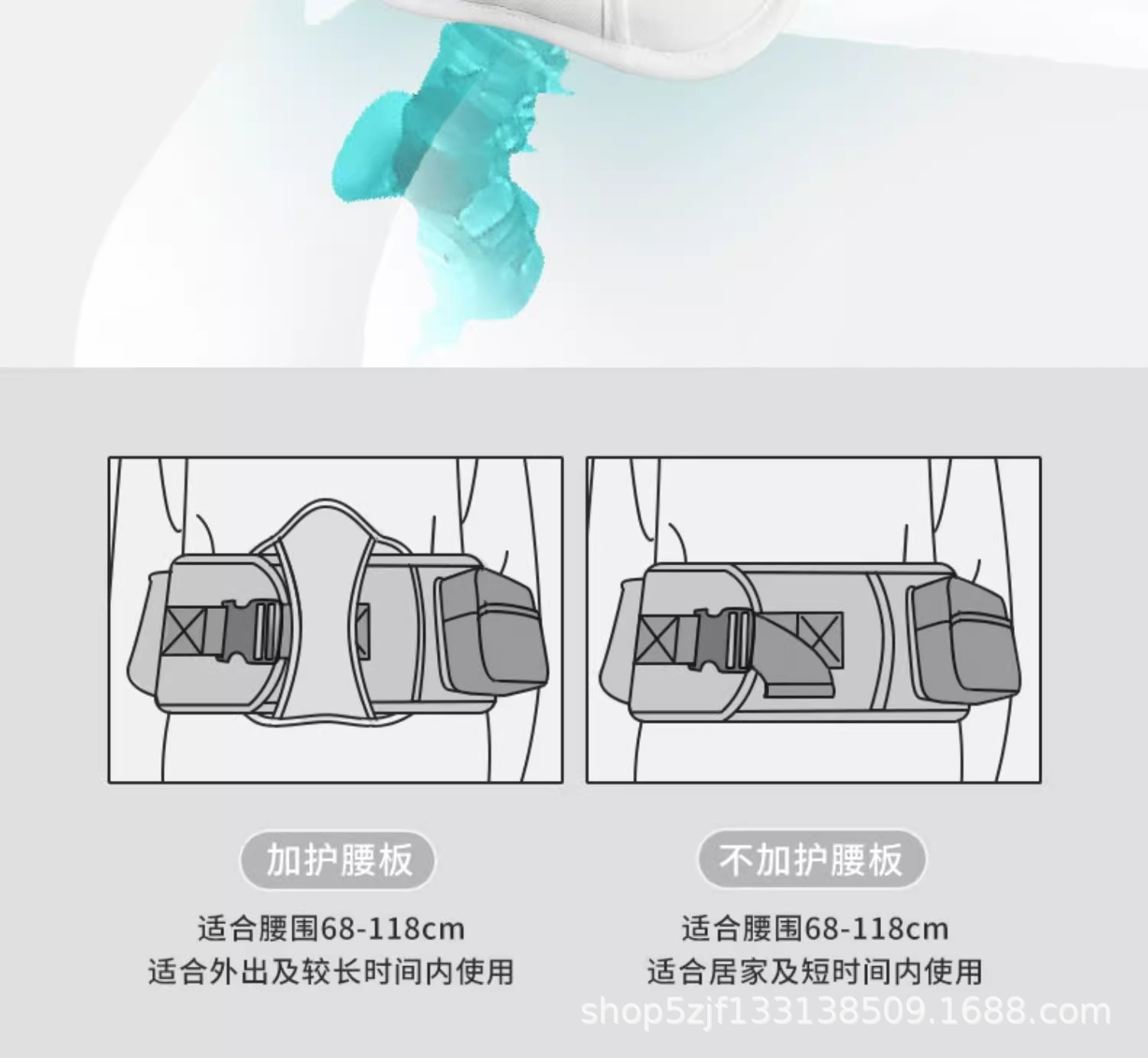 加护腰板

适合腰围68-118cm
适合外出及较长时间内使用

不加护腰板

适合腰围68-118cm
适合居家及短时间内使用

shop5zjf133138509.1688.com