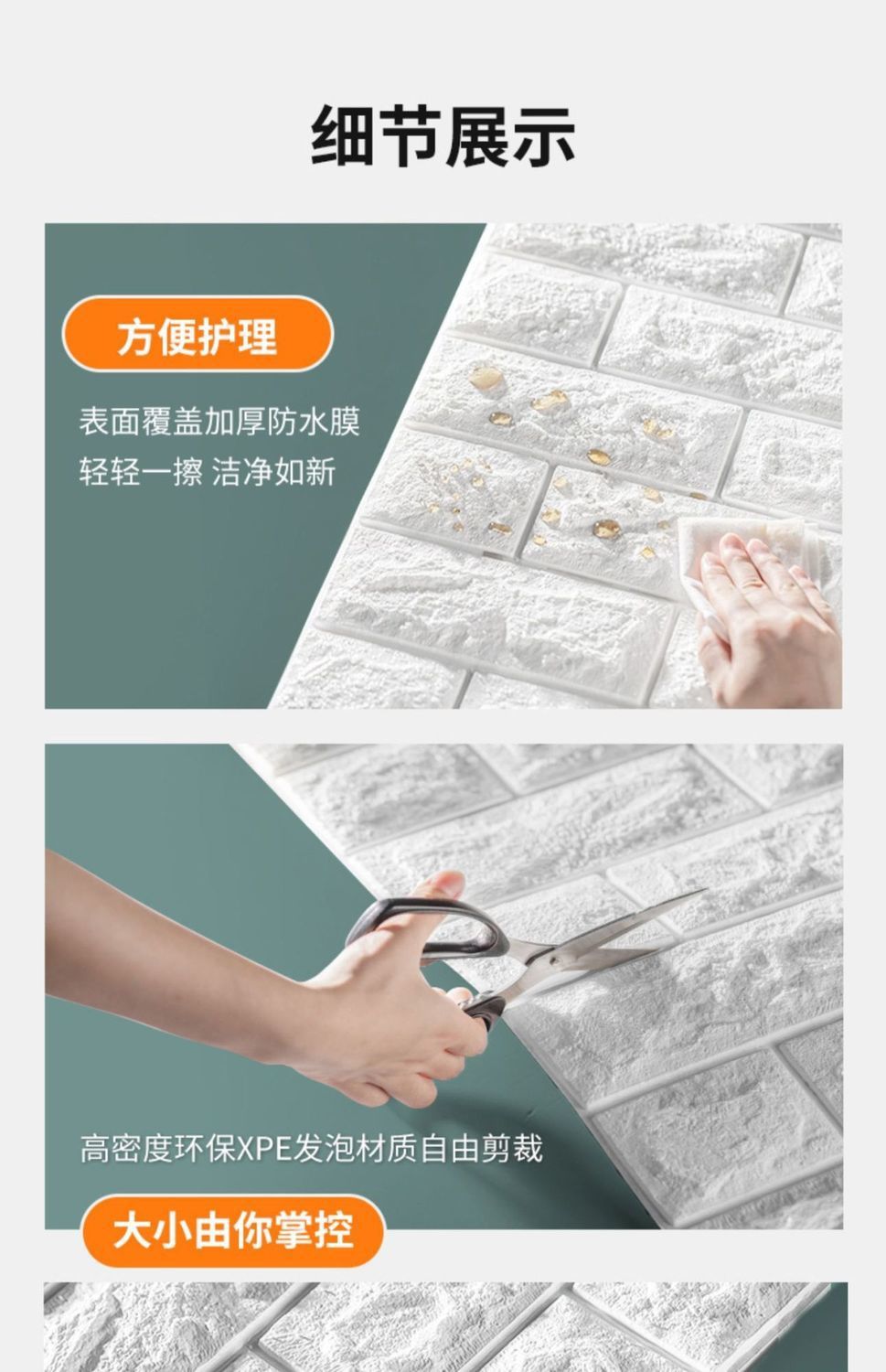 细节展示

方便护理

表面覆盖加厚防水膜
轻轻一擦 洁净如新

高密度环保XPE发泡材质自由剪裁

大小由你掌控