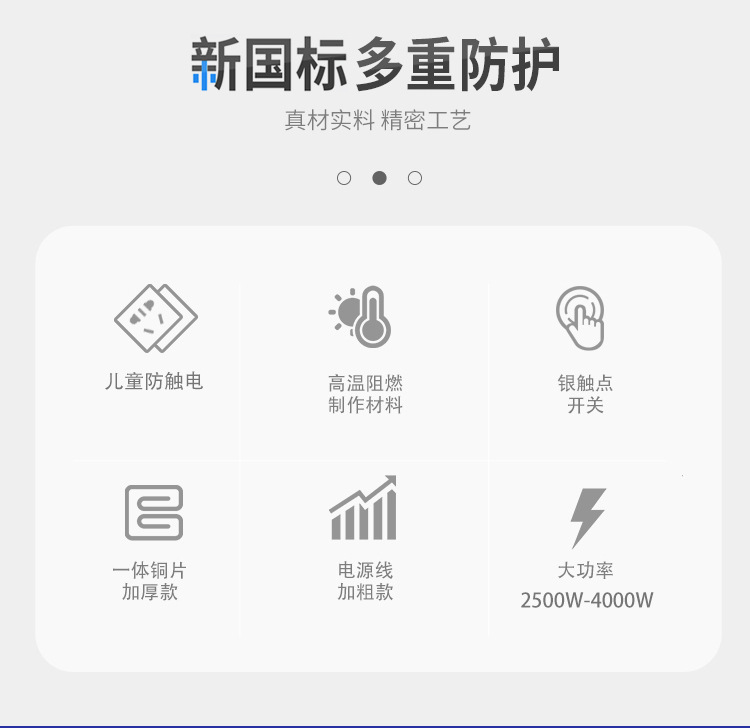 新国标 多重防护

真材实料 精密工艺

儿童防触电

高温阻燃
制作材料

银触点
开关

一体铜片
加厚款

电源线
加粗款

大功率
2500W-4000W