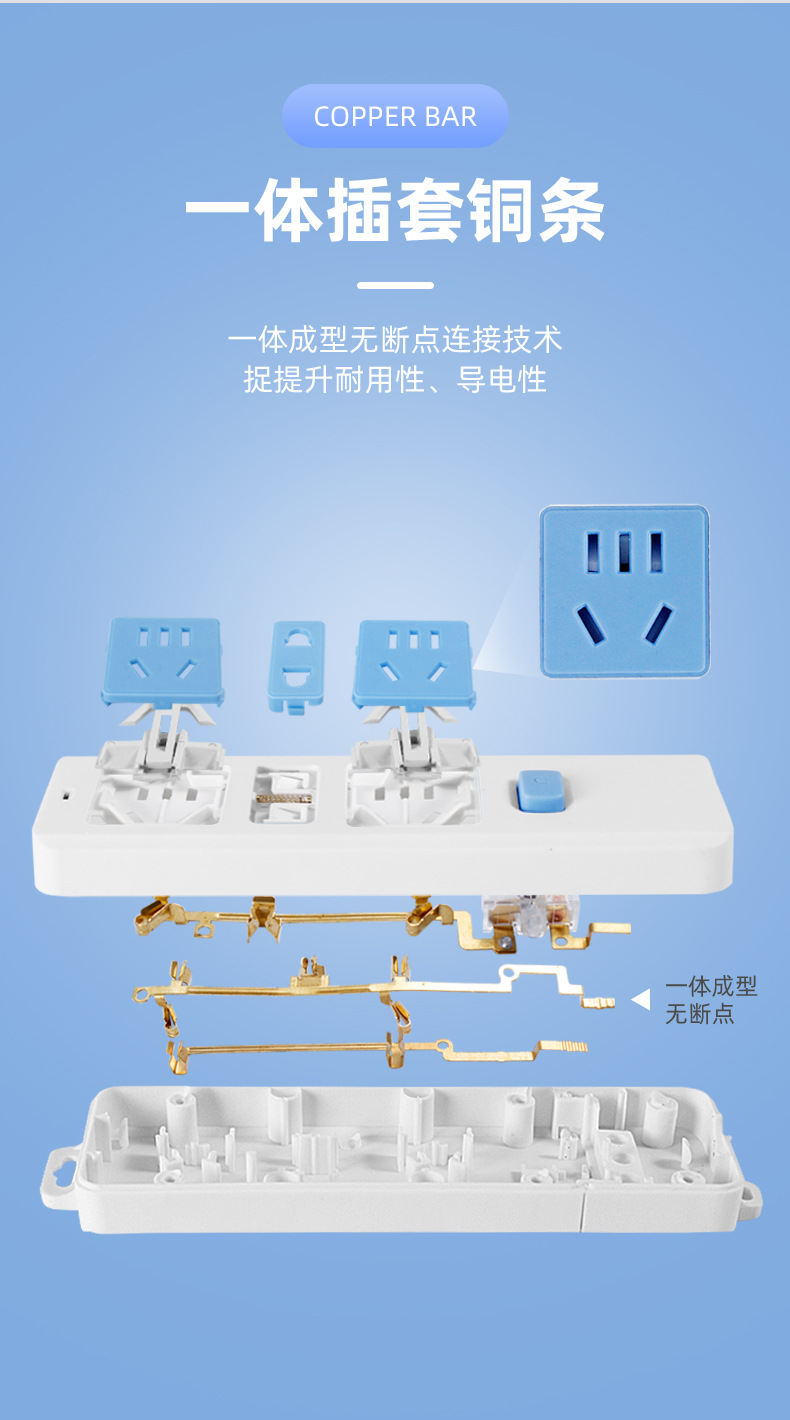 COPPER BAR

一体插套铜条

一体成型无断点连接技术
捉提升耐用性、导电性

一体成型
无断点