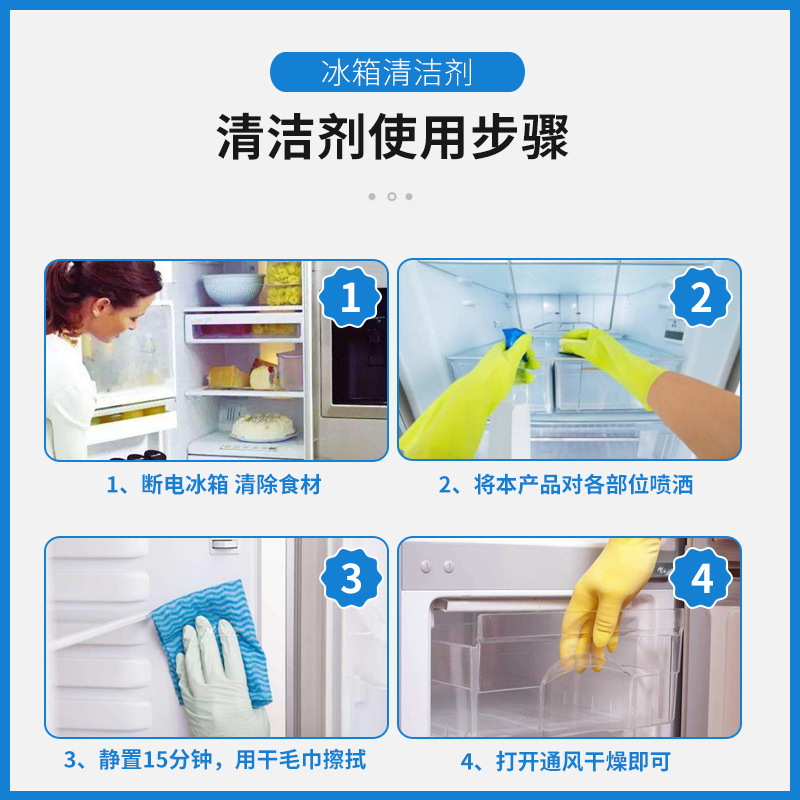 冰箱清洁剂

清洁剂使用步骤

1

1、断电冰箱 清除食材

2

2、将本产品对各部位喷洒

3

3、静置15分钟，用干毛巾擦拭

4

4、打开通风干燥即可