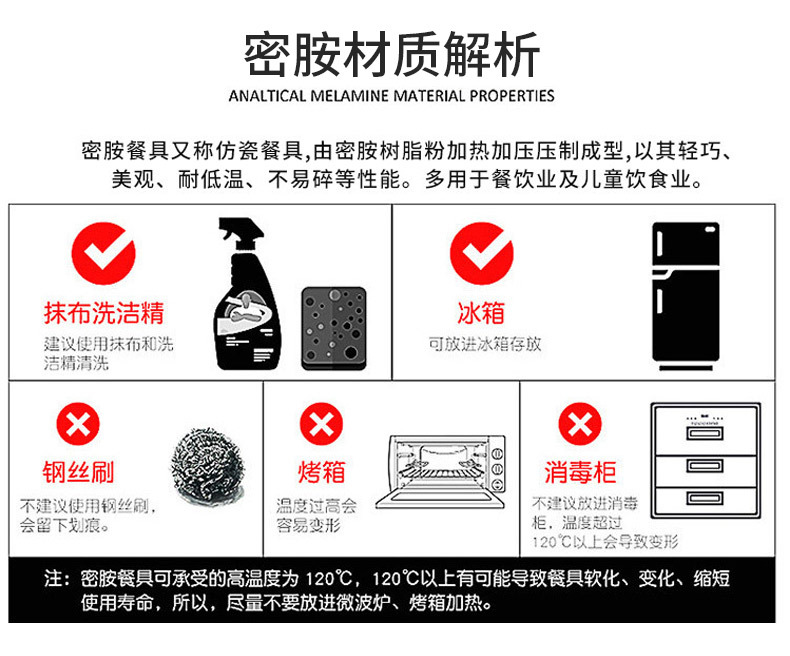 密胺材质解析

ANALTICAL MELAMINE MATERIAL PROPERTIES

密胺餐具又称仿瓷餐具,由密胺树脂粉加热加压压制成型,以其轻巧、美观、耐低温、不易碎等性能。多用于餐饮业及儿童饮食业。

抹布洗洁精

建议使用抹布和洗洁精清洗

冰箱

可放进冰箱存放

钢丝刷

不建议使用钢丝刷,会留下划痕。

烤箱

温度过高会容易变形

消毒柜

不建议放进消毒柜,温度超过120℃以上会导致变形

注:密胺餐具可承受的高温度为 120℃,120℃以上有可能导致餐具软化、变化、缩短使用寿命,所以,尽量不要放进微波炉、烤箱加热。