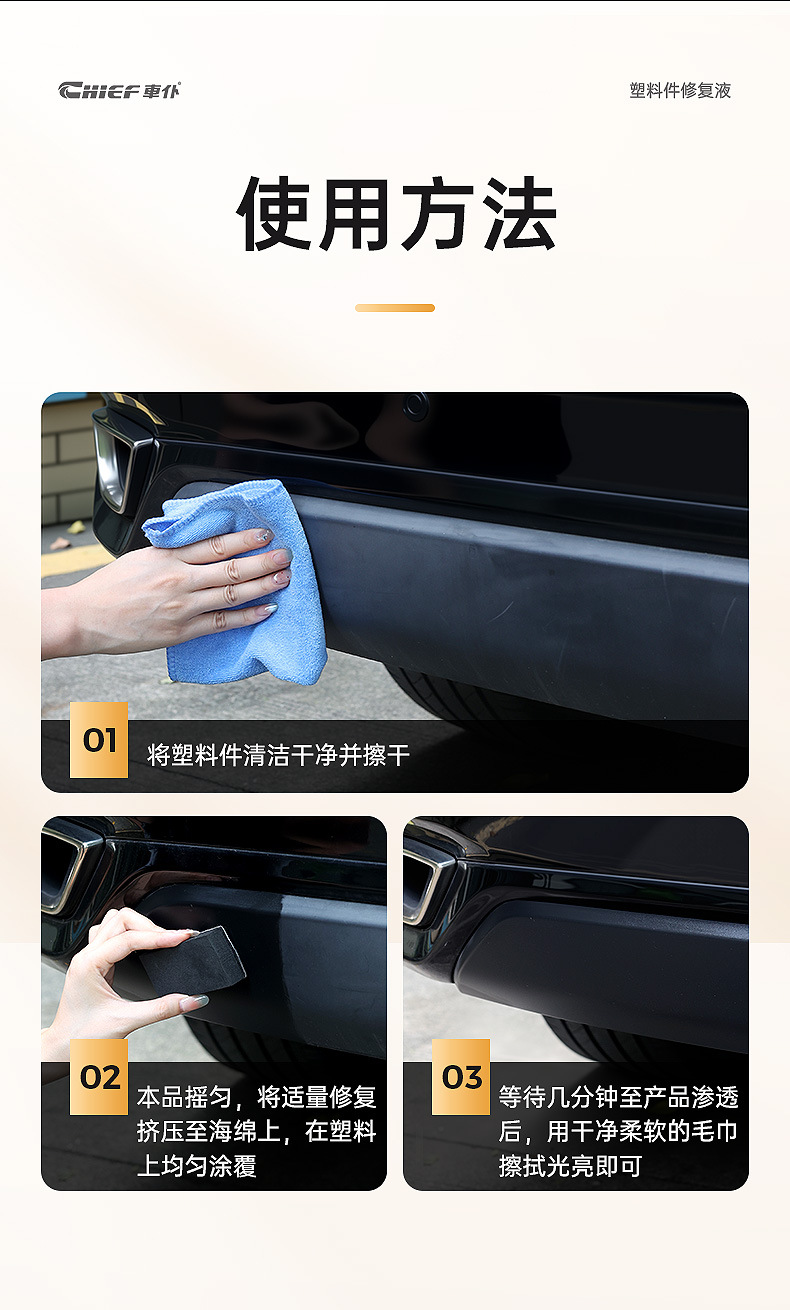 CHIEF 車仆

塑料件修复液

使用方法

01
将塑料件清洁干净并擦干

02
本品摇匀，将适量修复挤压至海绵上，在塑料上均匀涂覆

03
等待几分钟至产品渗透后，用干净柔软的毛巾擦拭光亮即可