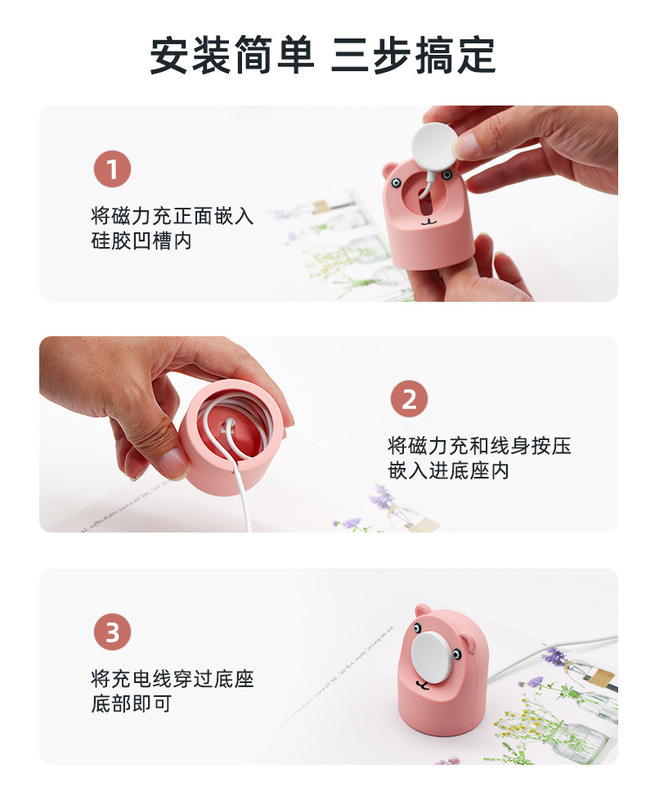 安装简单 三步搞定

1

将磁力充正面嵌入硅胶凹槽内

2

将磁力充和线身按压嵌入进底座内

3

将充电线穿过底座底部即可