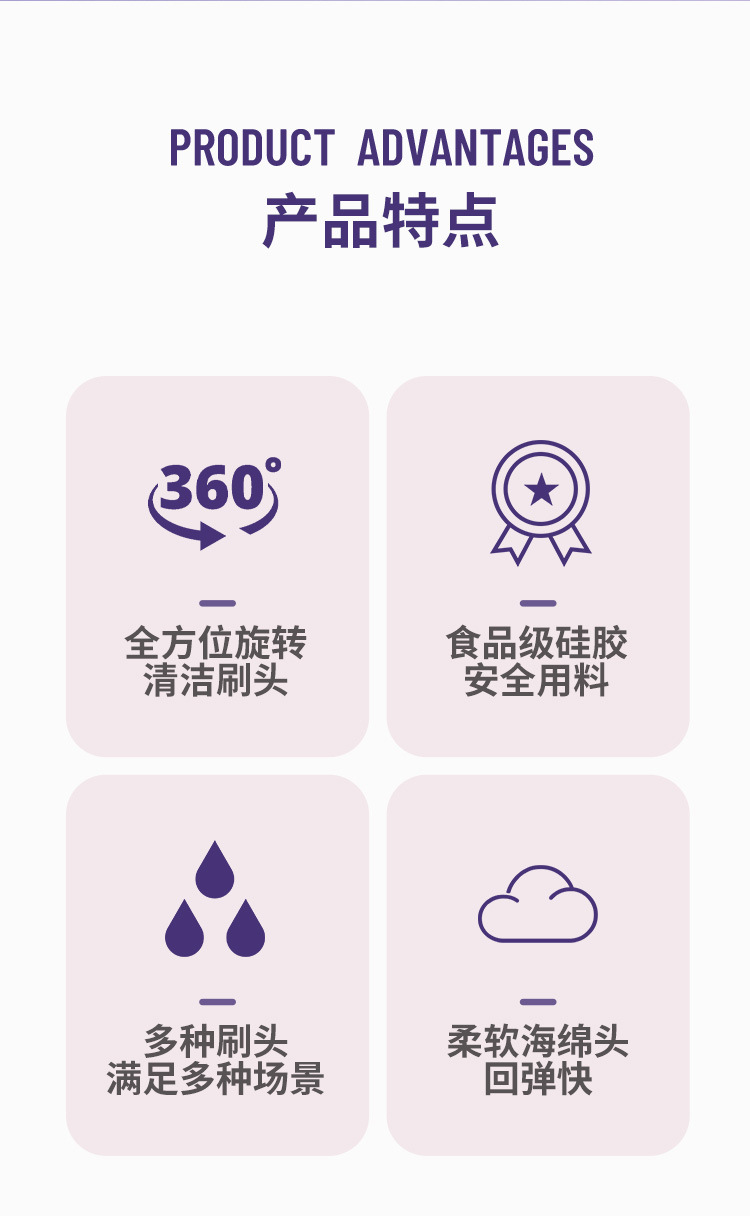 PRODUCT ADVANTAGES
产品特点

360°

全方位旋转
清洁刷头

食品级硅胶
安全用料

多种刷头
满足多种场景

柔软海绵头
回弹快