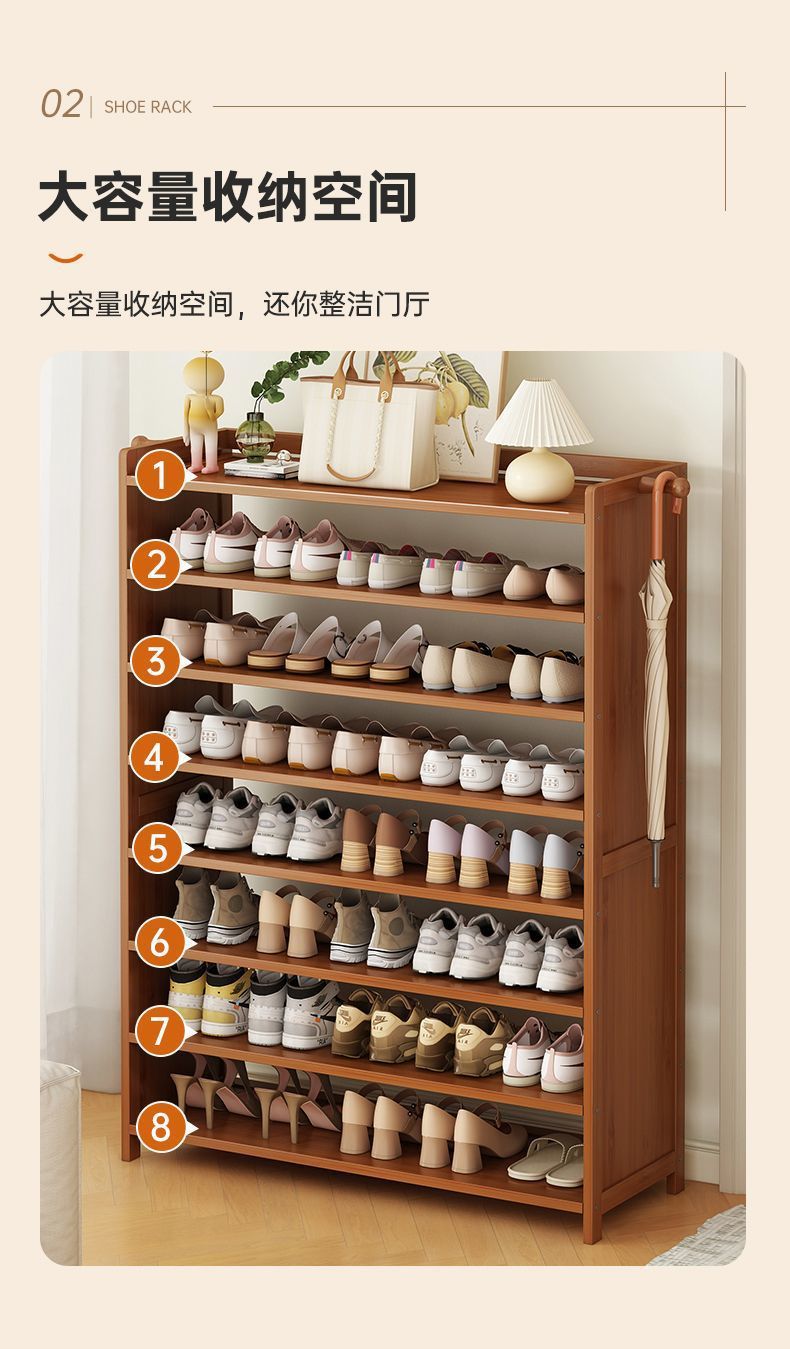 02 | SHOE RACK

大容量收纳空间

大容量收纳空间，还你整洁门厅

1
2
3
4
5
6
7
8