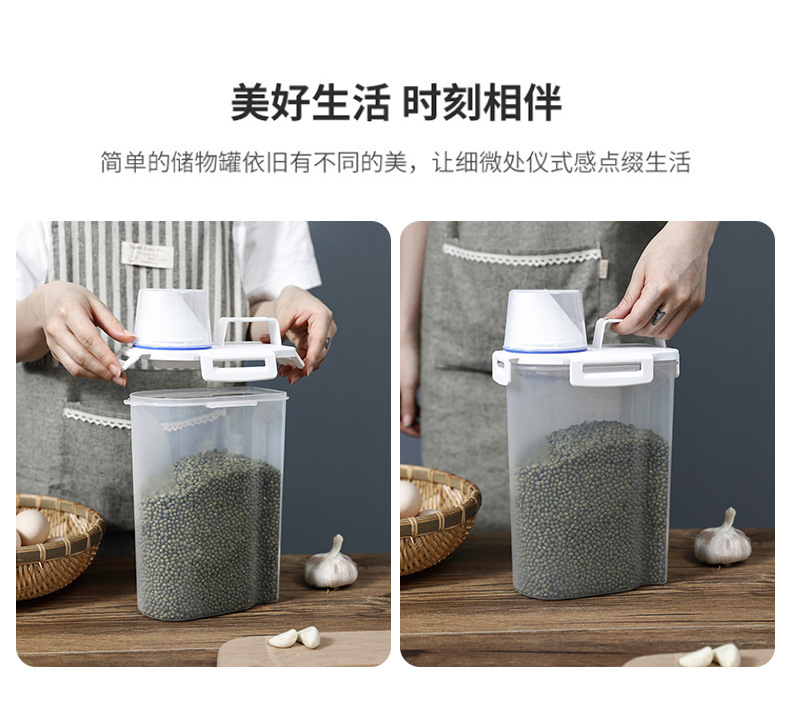 美好生活 时刻相伴

简单的储物罐依旧有不同的美，让细微处仪式感点缀生活