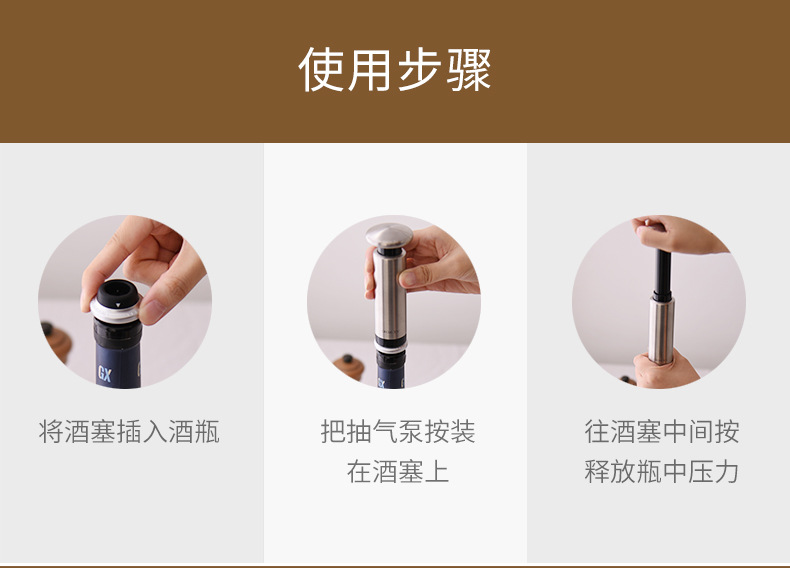 使用步骤

GX

将酒塞插入酒瓶

把抽气泵按装在酒塞上

往酒塞中间按释放瓶中压力