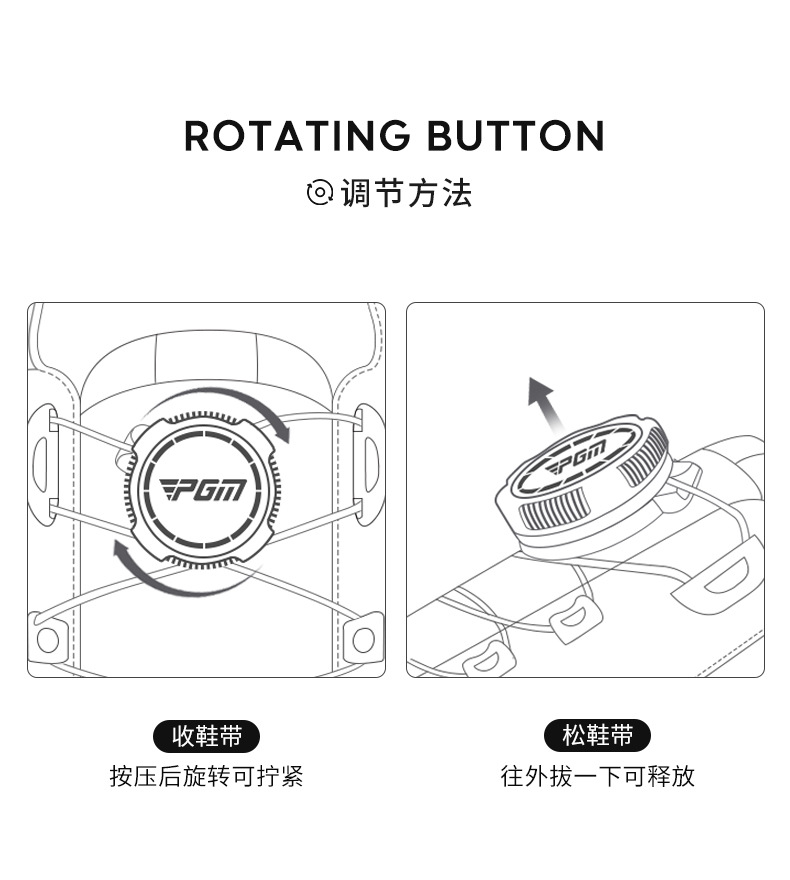 ROTATING BUTTON

调节方法

PGM

PGM

收鞋带

按压后旋转可拧紧

松鞋带

往外拔一下可释放