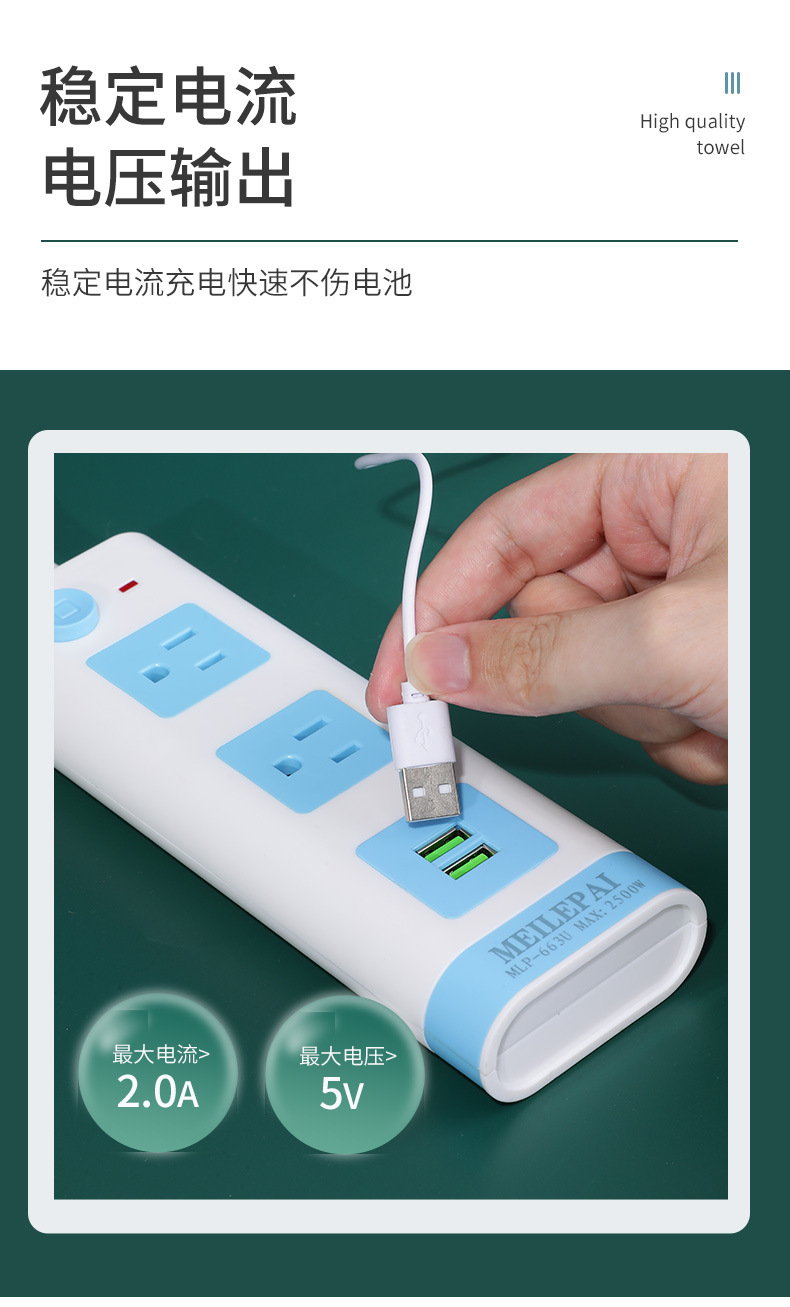 稳定电流
电压输出

High quality
towel

稳定电流充电快速不伤电池

MEILEPAI
MLP-663U MAX: 2500W

最大电流>
2.0A

最大电压>
5V