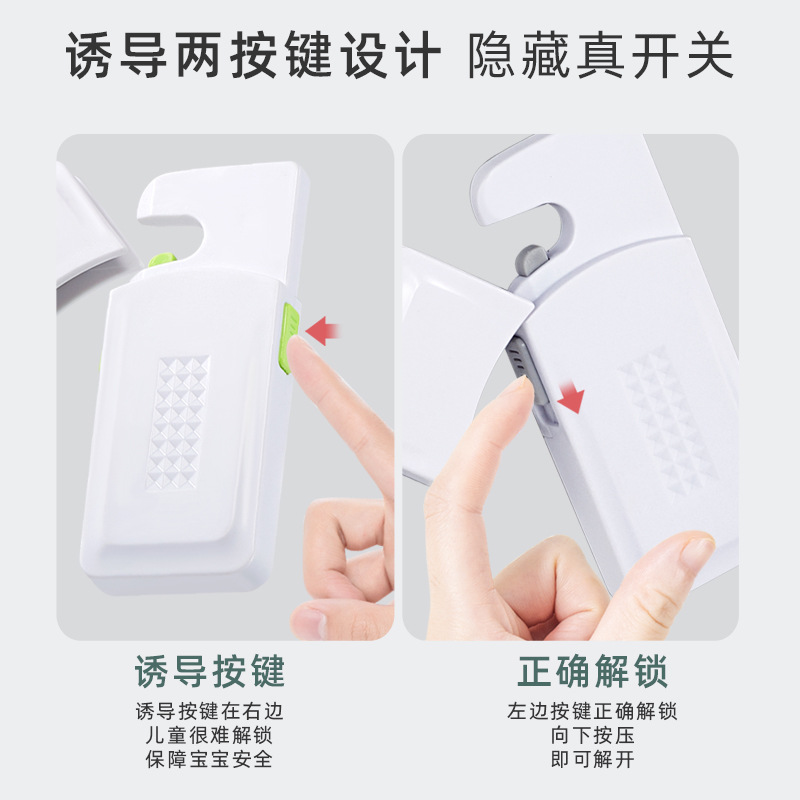 诱导两按键设计 隐藏真开关

诱导按键

诱导按键在右边
儿童很难解锁
保障宝宝安全

正确解锁

左边按键正确解锁
向下按压
即可解开