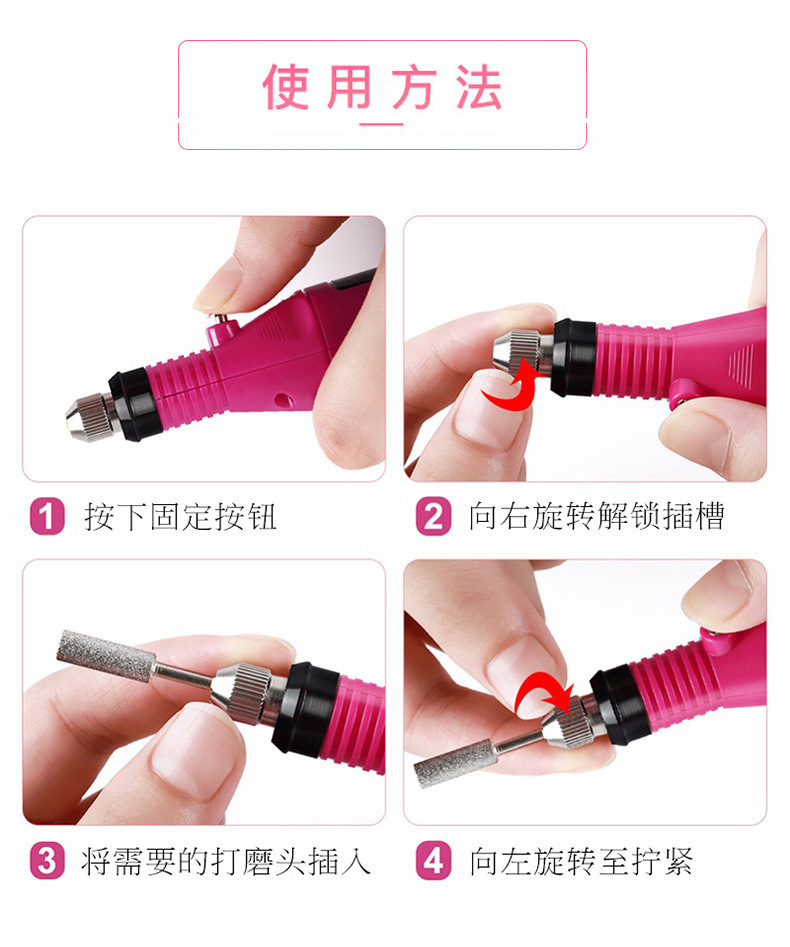 使用方法

1 按下固定按钮

2 向右旋转解锁插槽

3 将需要的打磨头插入

4 向左旋转至拧紧