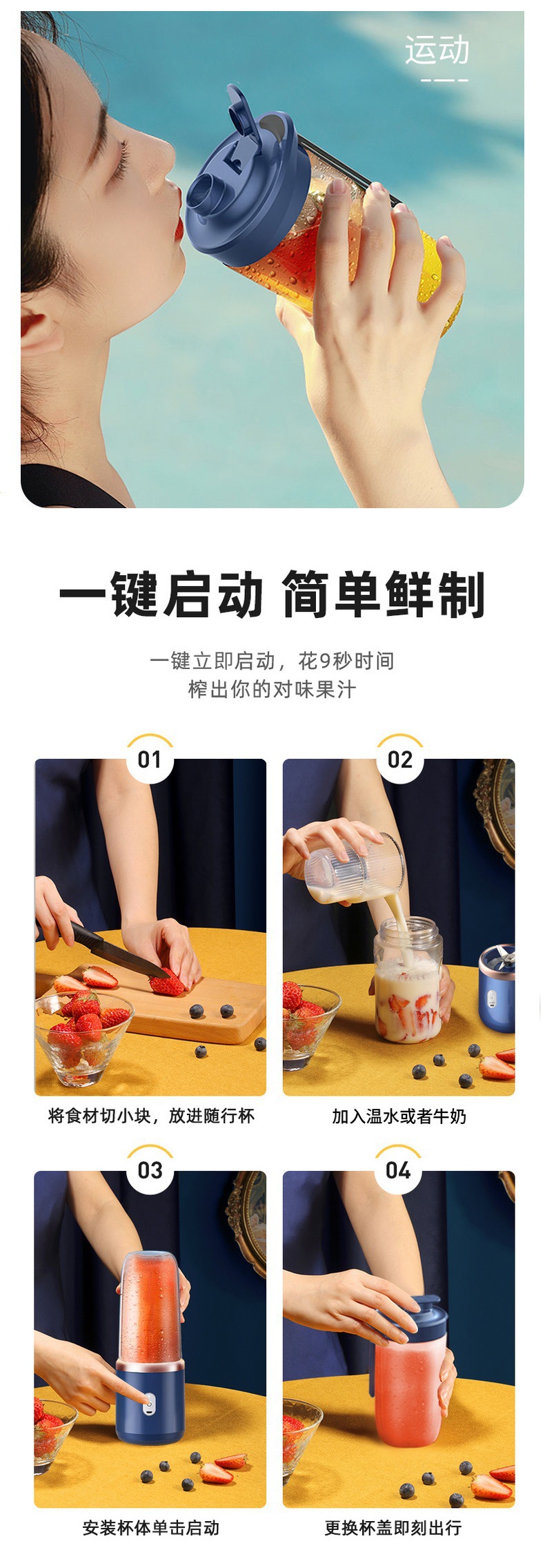 运动

一键启动 简单鲜制

一键立即启动，花9秒时间
榨出你的对味果汁

01

将食材切小块，放进随行杯

02

加入温水或者牛奶

03

安装杯体单击启动

04

更换杯盖即刻出行