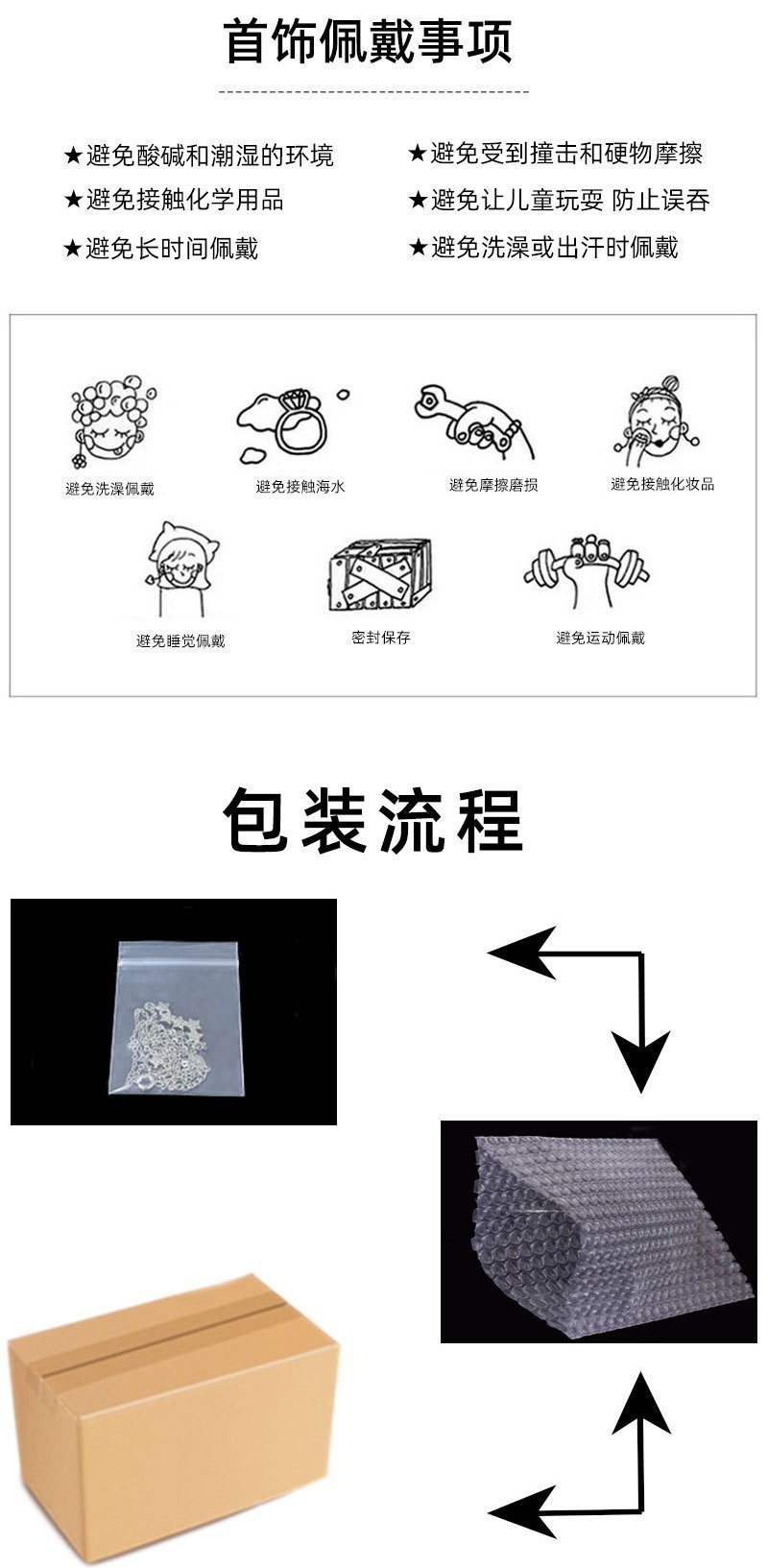 首饰佩戴事项

★避免酸碱和潮湿的环境
★避免接触化学用品
★避免长时间佩戴

★避免受到撞击和硬物摩擦
★避免让儿童玩耍 防止误吞
★避免洗澡或出汗时佩戴

避免洗澡佩戴
避免接触海水
避免摩擦磨损
避免接触化妆品
避免睡觉佩戴
密封保存
避免运动佩戴

包装流程