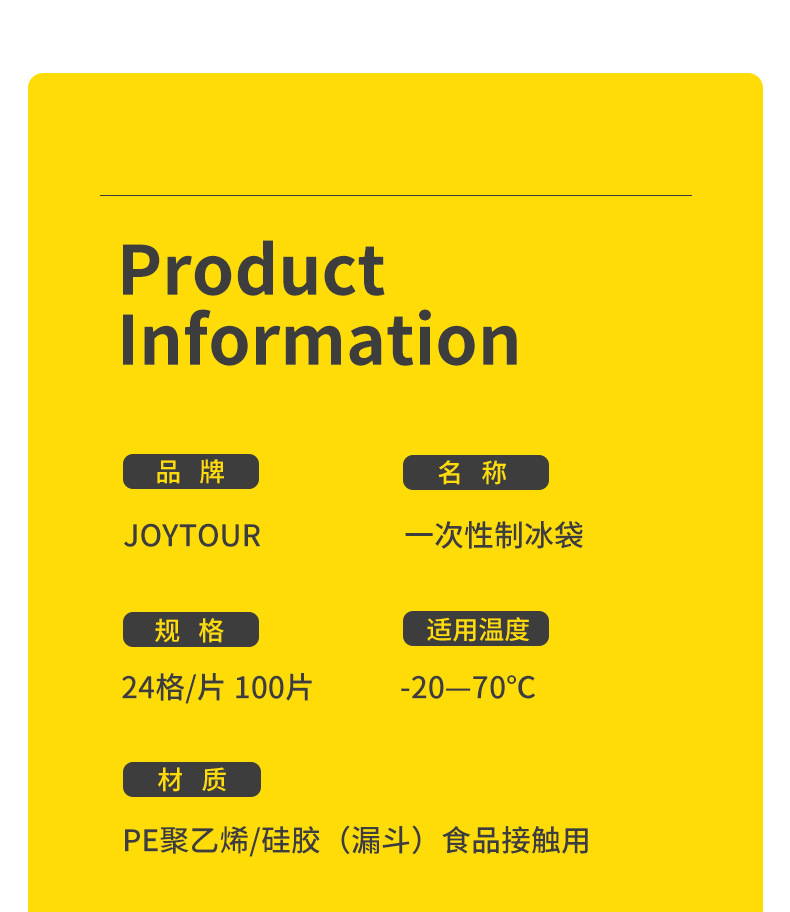 Product Information

品 牌

JOYTOUR

名 称

一次性制冰袋

规 格

24格/片 100片

适用温度

-20—70°C

材 质

PE聚乙烯/硅胶（漏斗）食品接触用