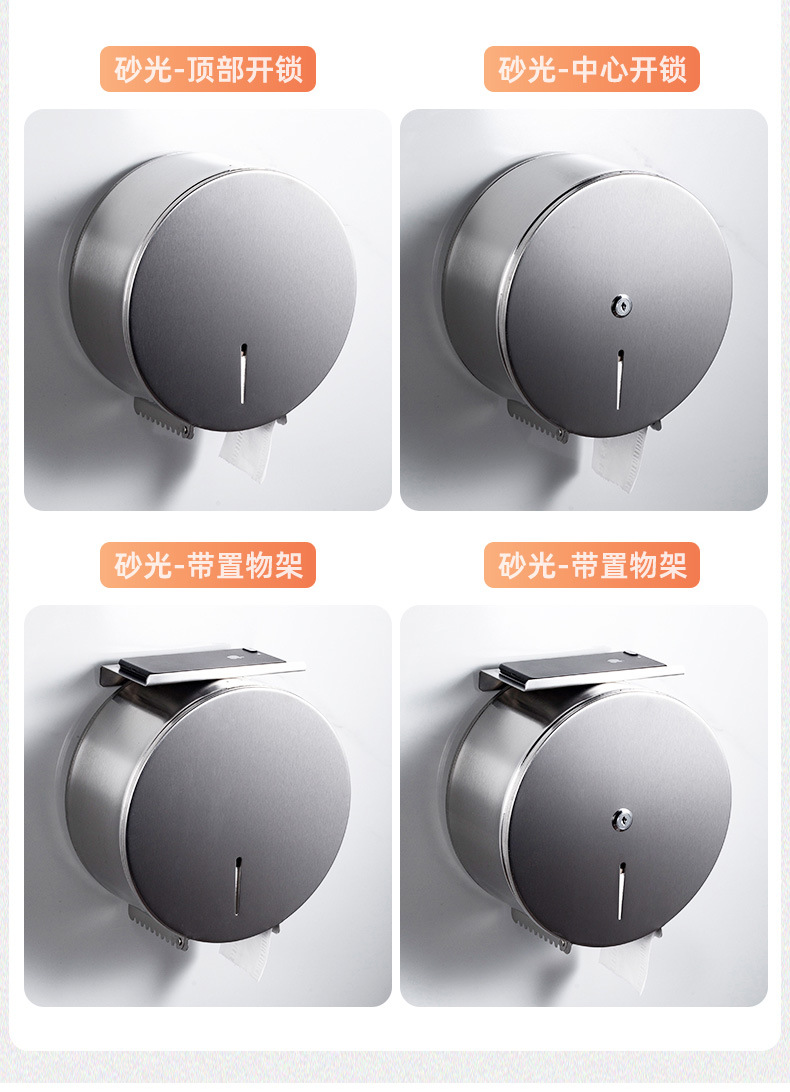 砂光-顶部开锁

砂光-中心开锁

砂光-带置物架

砂光-带置物架