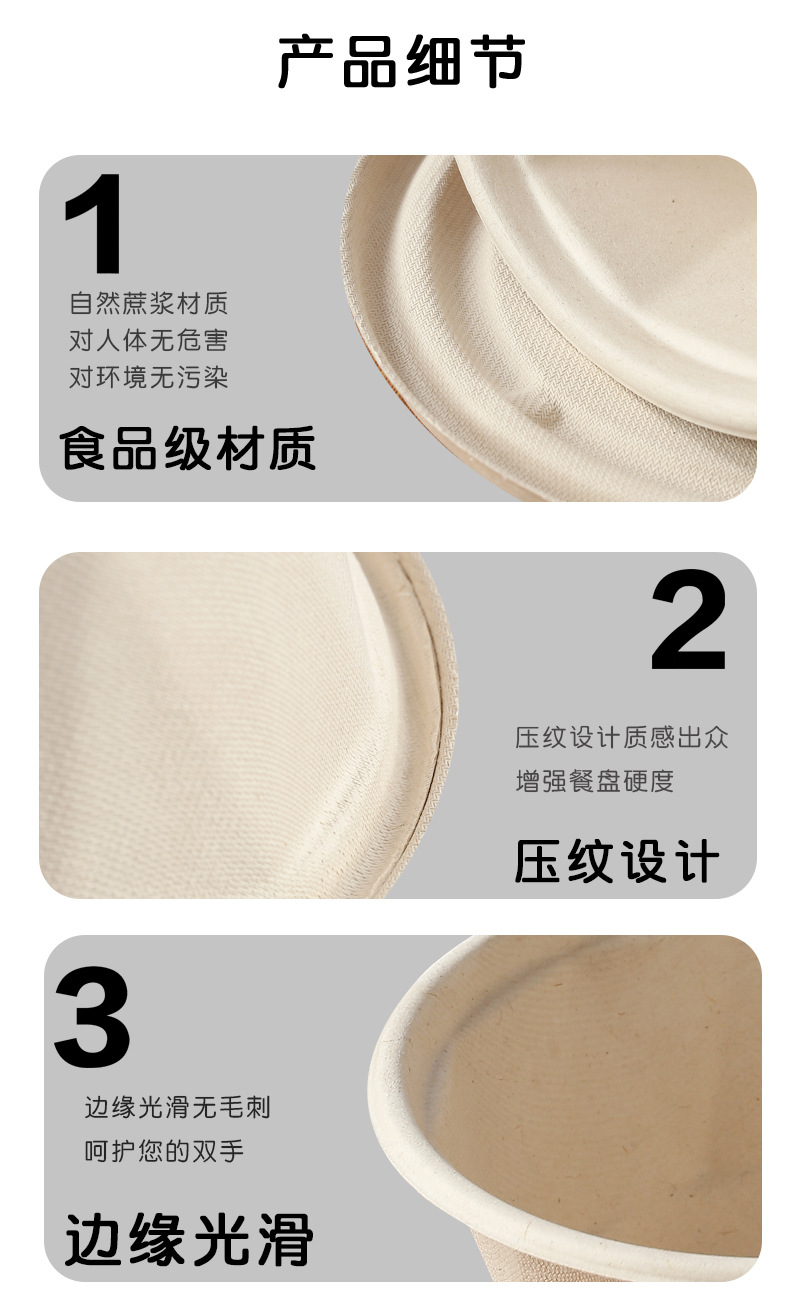 产品细节

1

自然蔗浆材质
对人体无危害
对环境无污染

食品级材质

2

压纹设计质感出众
增强餐盘硬度

压纹设计

3

边缘光滑无毛刺
呵护您的双手

边缘光滑