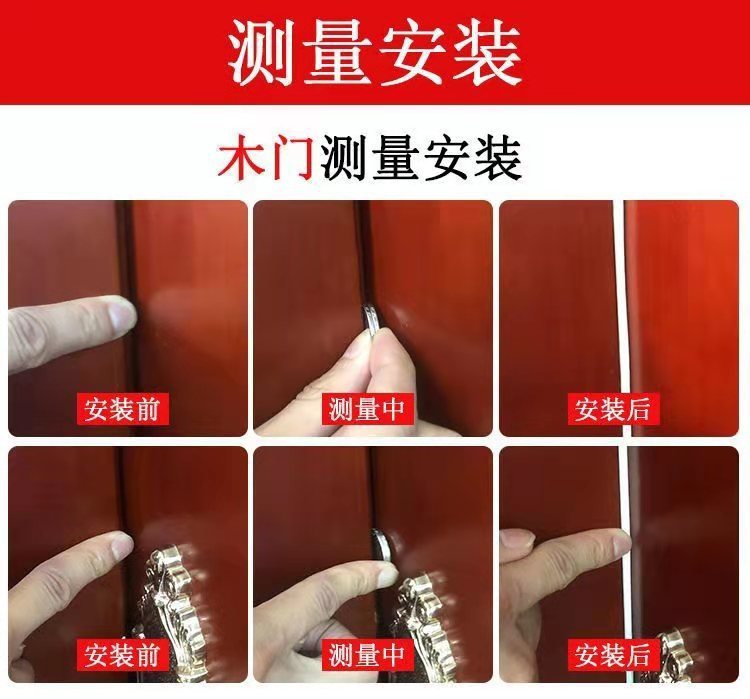 测量安装

木门测量安装

安装前

测量中

安装后

安装前

测量中

安装后