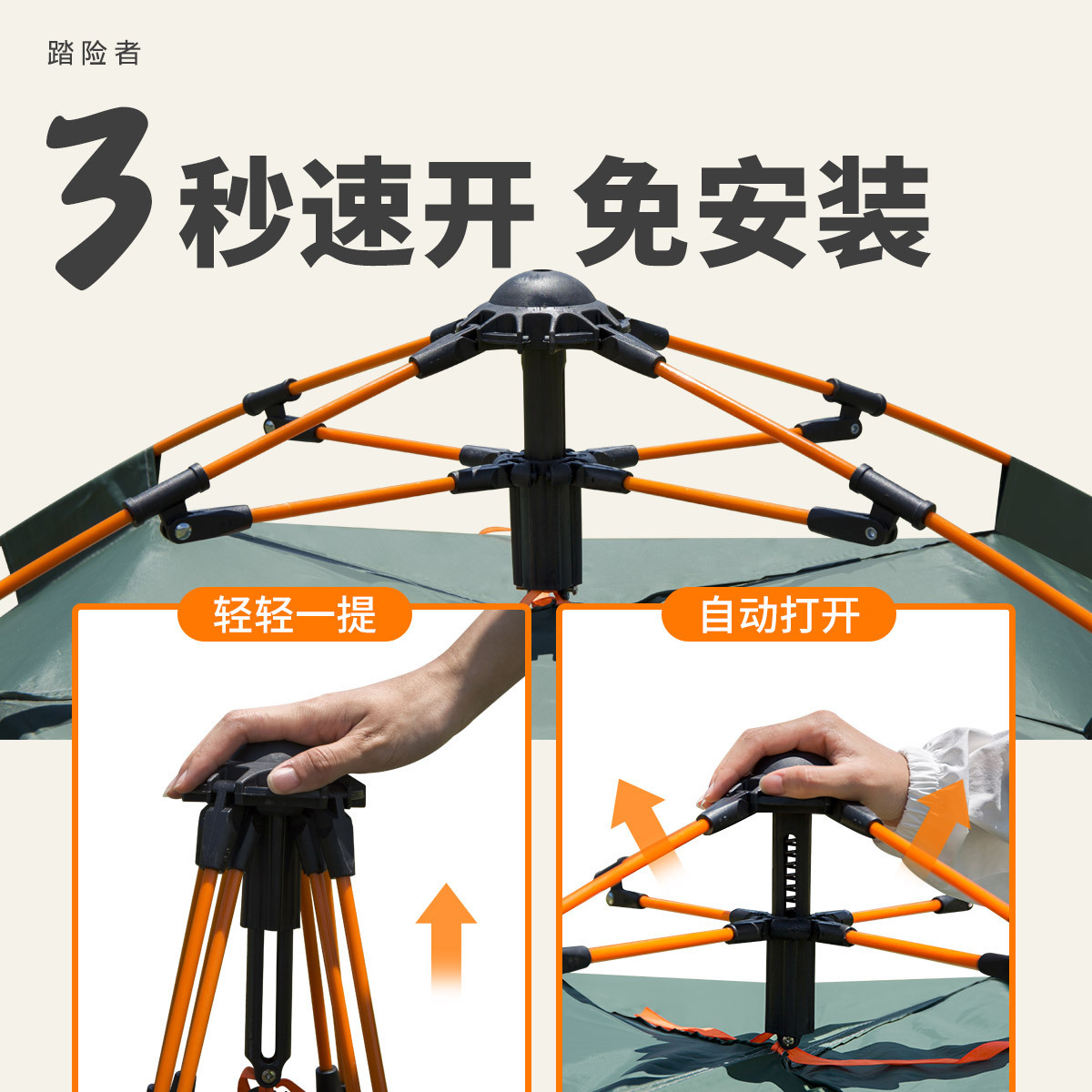 踏险者

3秒速开 免安装

轻轻一提

自动打开