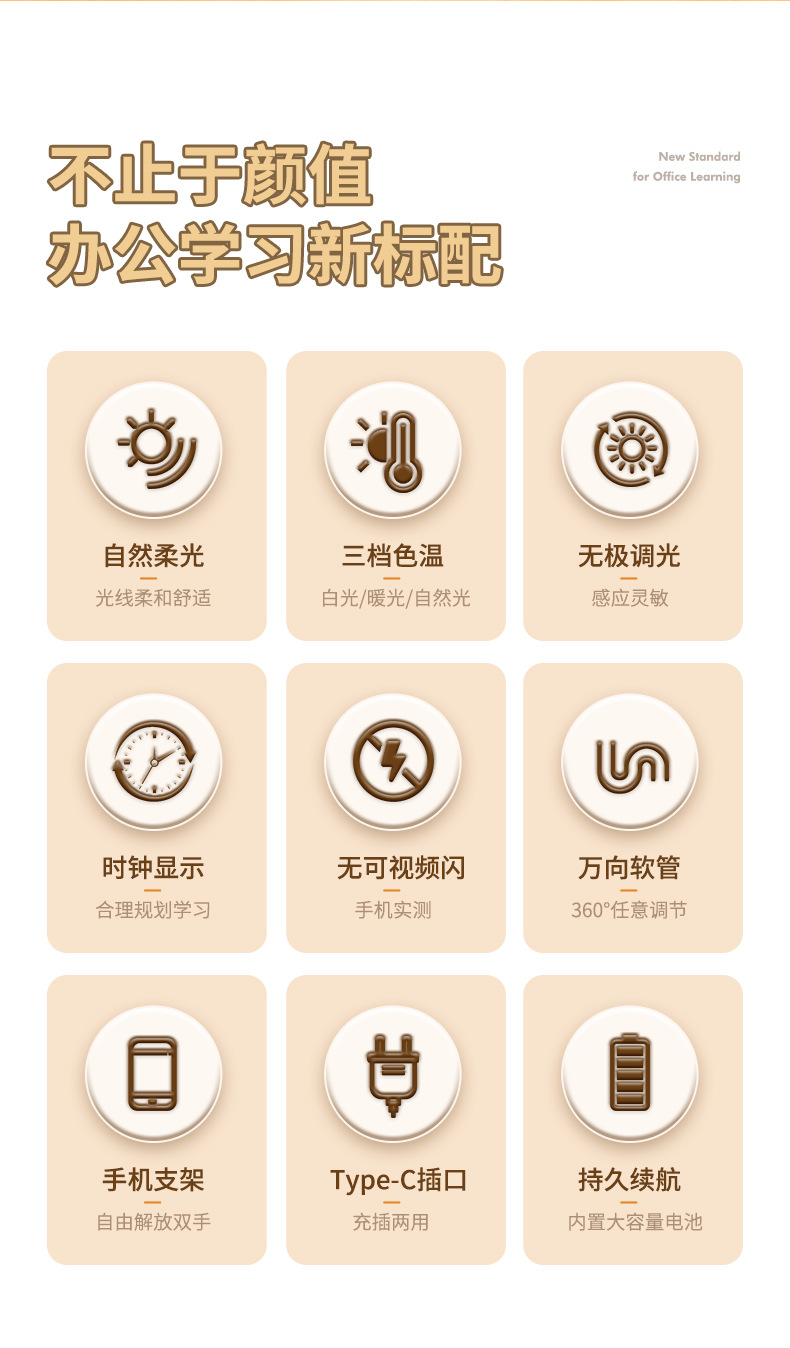 不止于颜值
办公学习新标配

New Standard
for Office Learning

自然柔光
光线柔和舒适

三档色温
白光/暖光/自然光

无极调光
感应灵敏

时钟显示
合理规划学习

无可视频闪
手机实测

万向软管
360°任意调节

手机支架
自由解放双手

Type-C插口
充插两用

持久续航
内置大容量电池