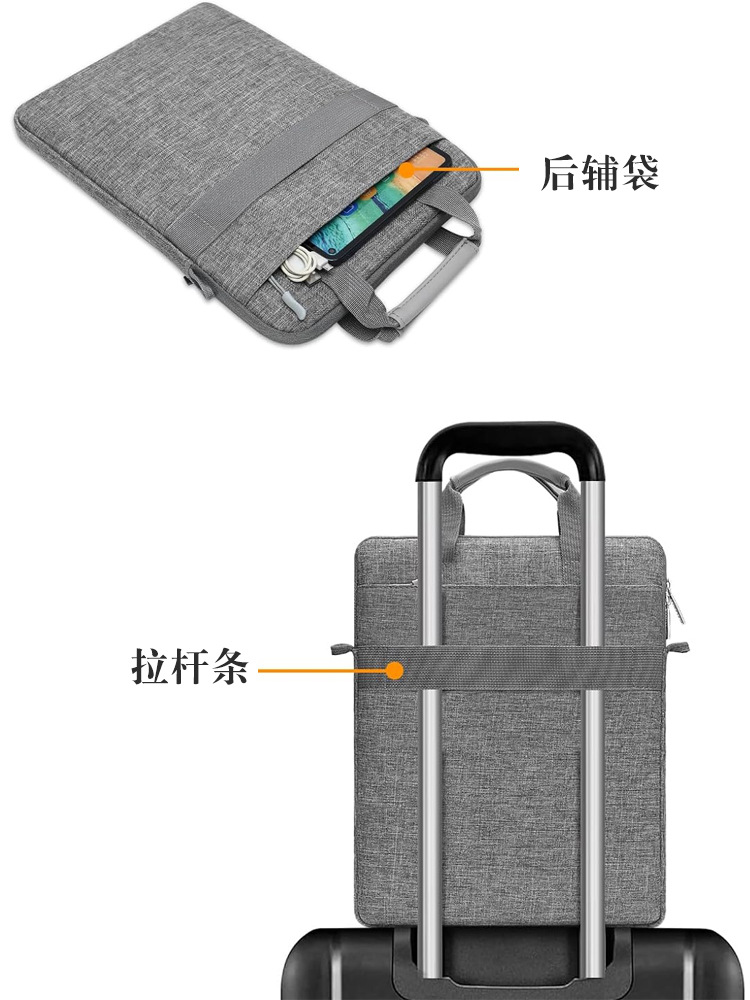 后辅袋

拉杆条