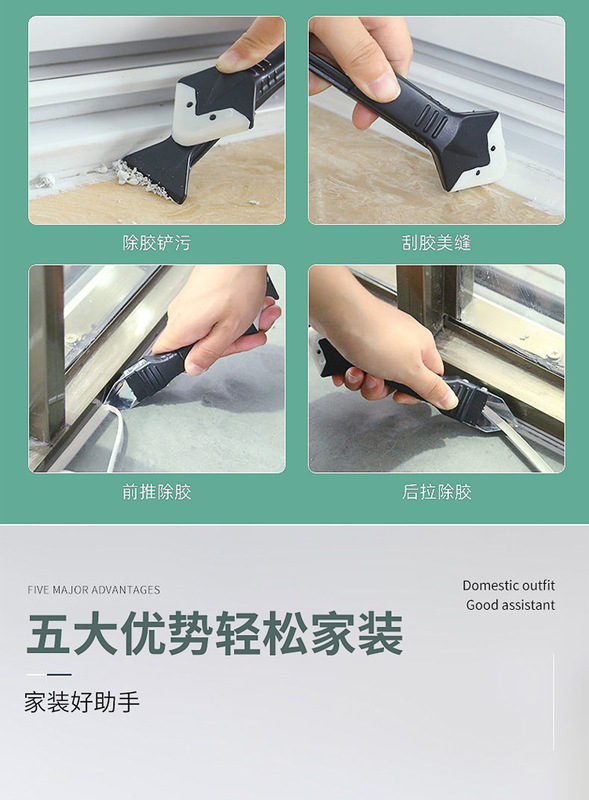 除胶铲污

刮胶美缝

前推除胶

后拉除胶

FIVE MAJOR ADVANTAGES

五大优势轻松家装

家装好助手

Domestic outfit
Good assistant