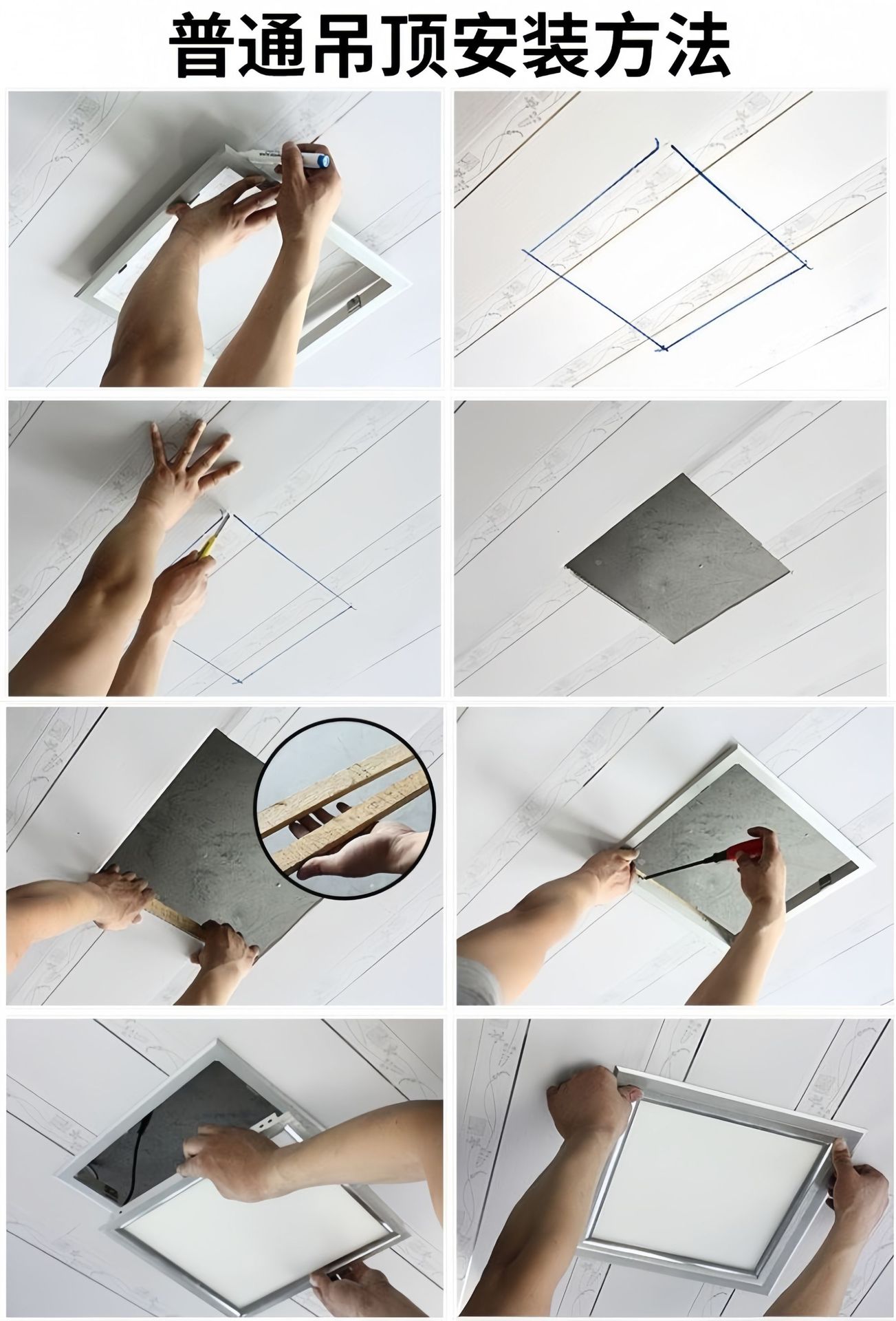 普通吊顶安装方法