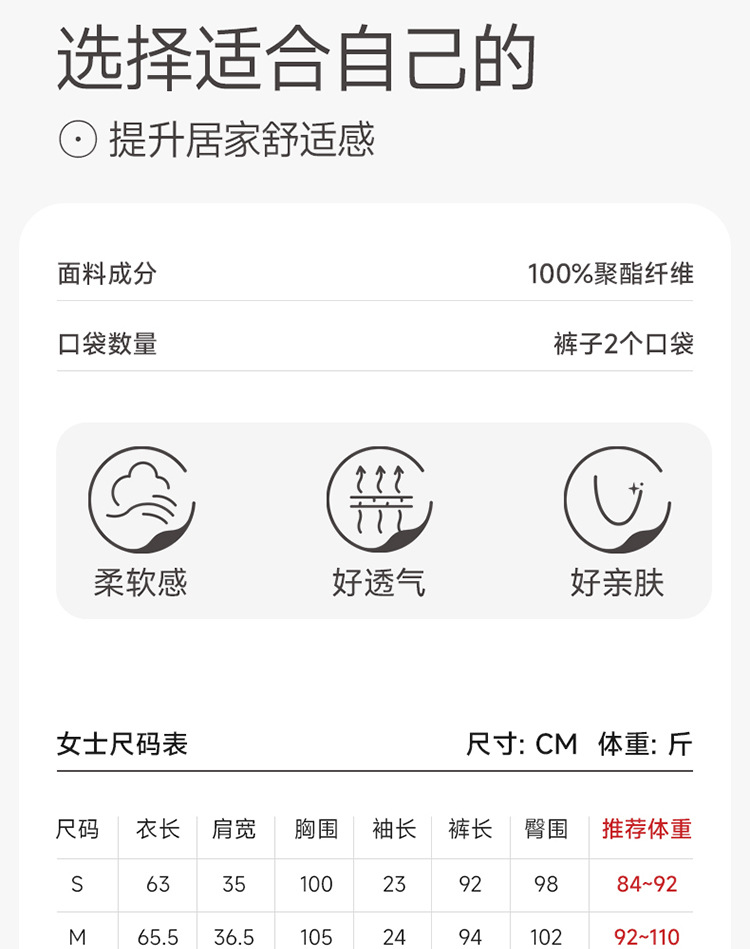 选择适合自己的

提升居家舒适感

面料成分
100%聚酯纤维

口袋数量
裤子2个口袋

柔软感

好透气

好亲肤

女士尺码表
尺寸: CM 体重: 斤

| 尺码 | 衣长 | 肩宽 | 胸围 | 袖长 | 裤长 | 臀围 | 推荐体重 |
|---|---|---|---|---|---|---|---|
| S | 63 | 35 | 100 | 23 | 92 | 98 | 84~92 |
| M | 65.5 | 36.5 | 105 | 24 | 94 | 102 | 92~110 |