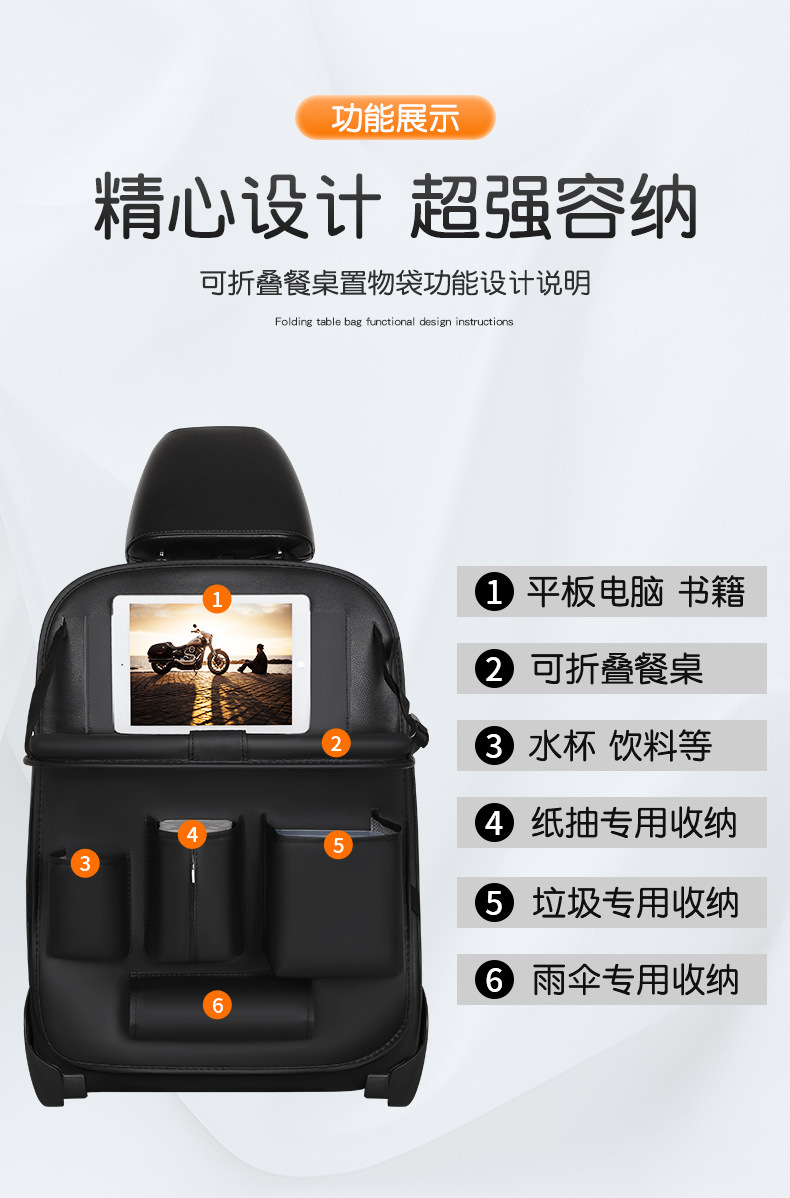 功能展示

精心设计 超强容纳

可折叠餐桌置物袋功能设计说明

Folding table bag functional design instructions

1
2
3
4
5
6

1 平板电脑 书籍
2 可折叠餐桌
3 水杯 饮料等
4 纸抽专用收纳
5 垃圾专用收纳
6 雨伞专用收纳